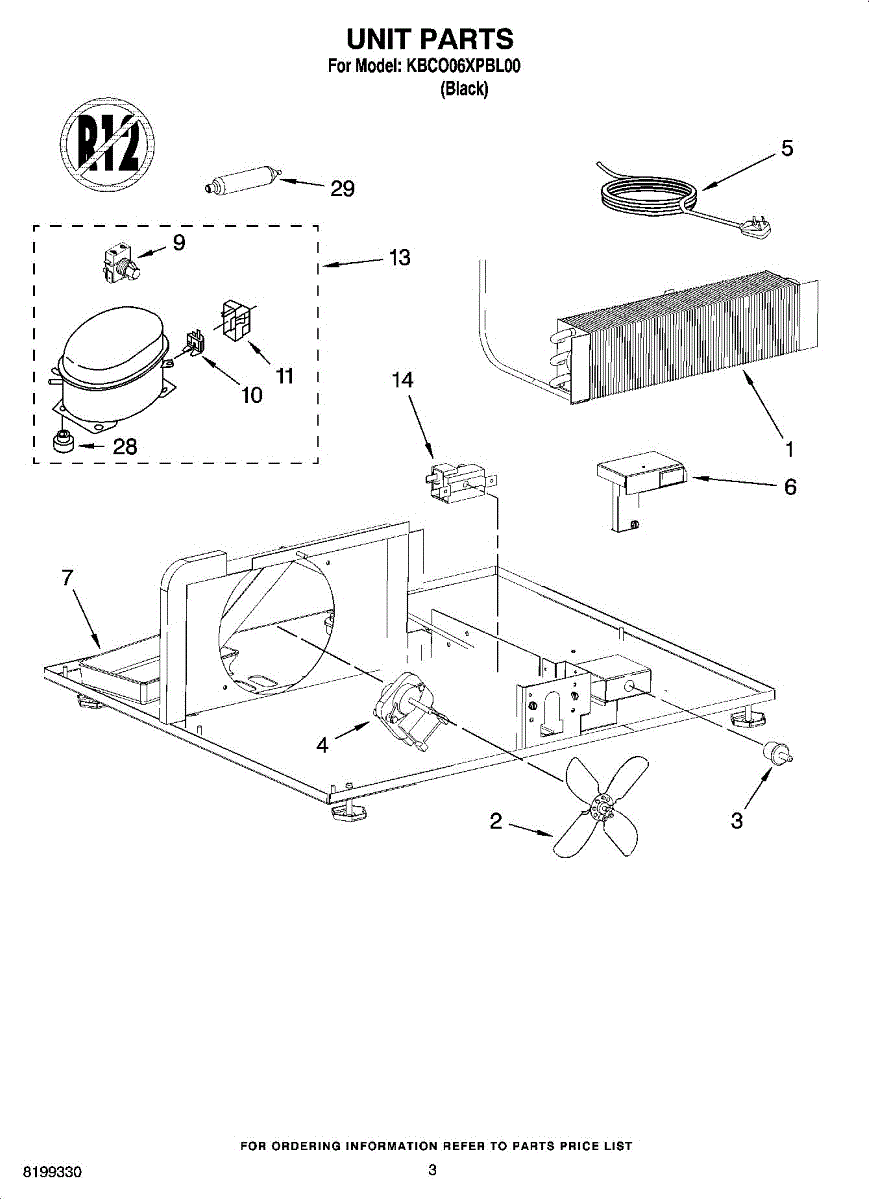 UNIT PARTS
For Model: KBCO06XPBL00
(Black)

R12

29

5

9

13

11

10

28

14

1

6

7

4

2

3

FOR ORDERING INFORMATION REFER TO PARTS PRICE LIST

8199330

3