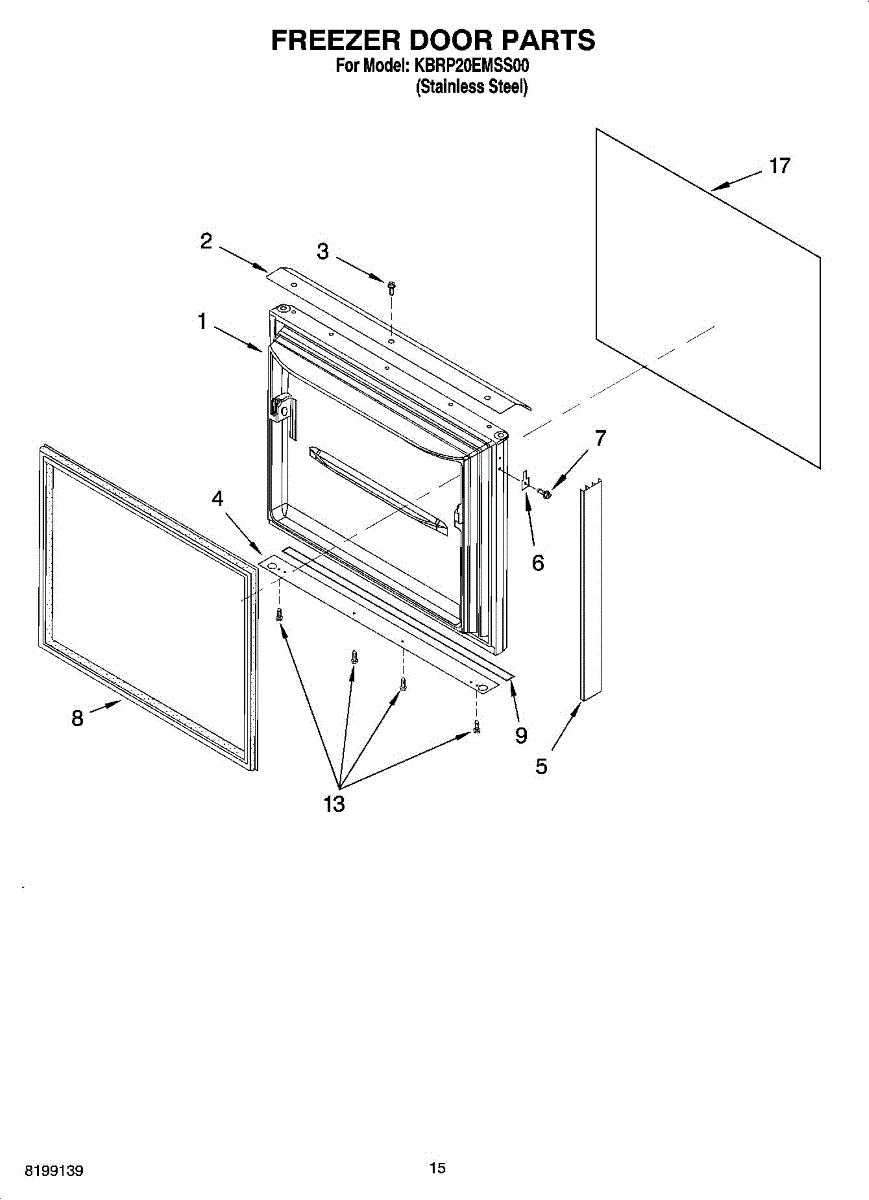 FREEZER DOOR PARTS
For Model: KBRP20EMSS00
(Stainless Steel)

17

2

3

1

7

4

6

8

9

5

13

8199139

15