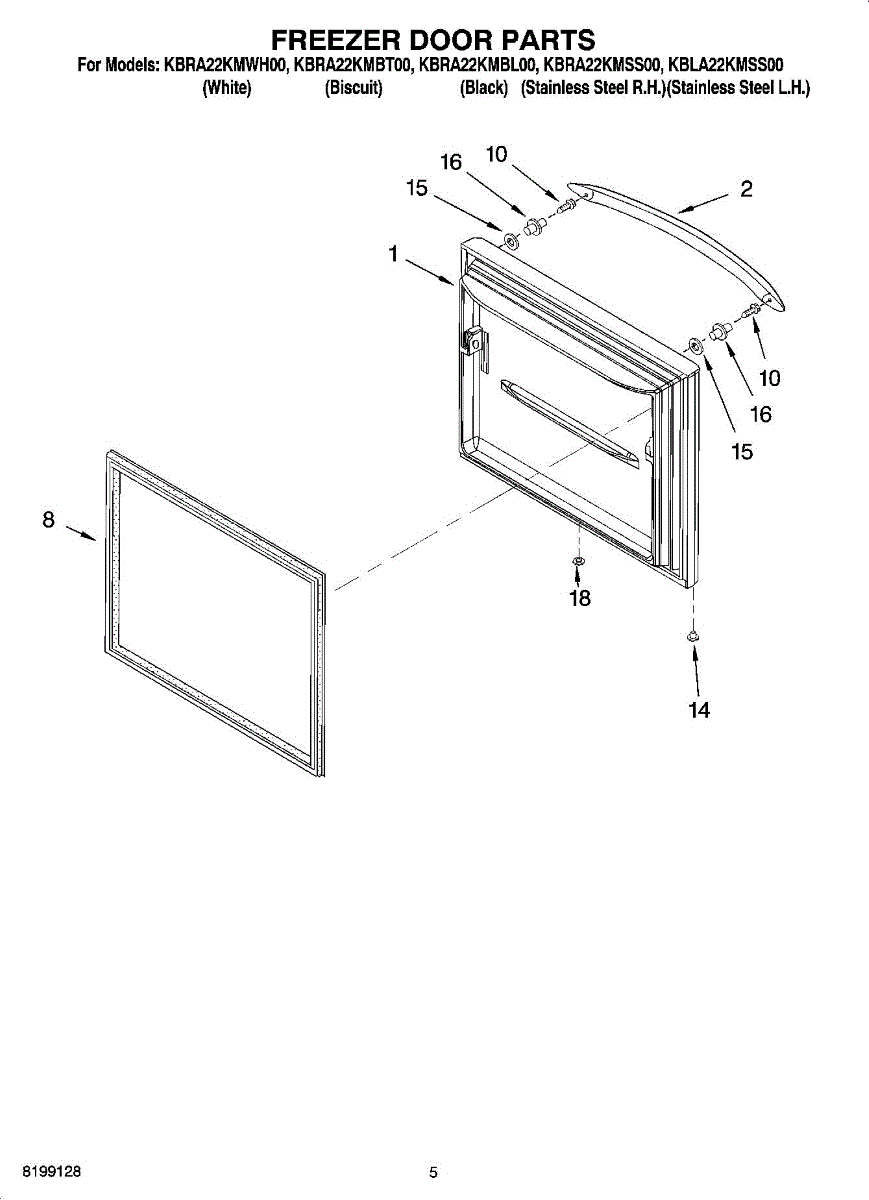 FREEZER DOOR PARTS

For Models: KBRA22KMWH00, KBRA22KMBT00, KBRA22KMBL00, KBRA22KMSS00, KBLA22KMSS00
(White) (Biscuit) (Black) (Stainless Steel R.H.)(Stainless Steel L.H.)

16
10
15
2
1
10
16
15
8
18
14

8199128
5