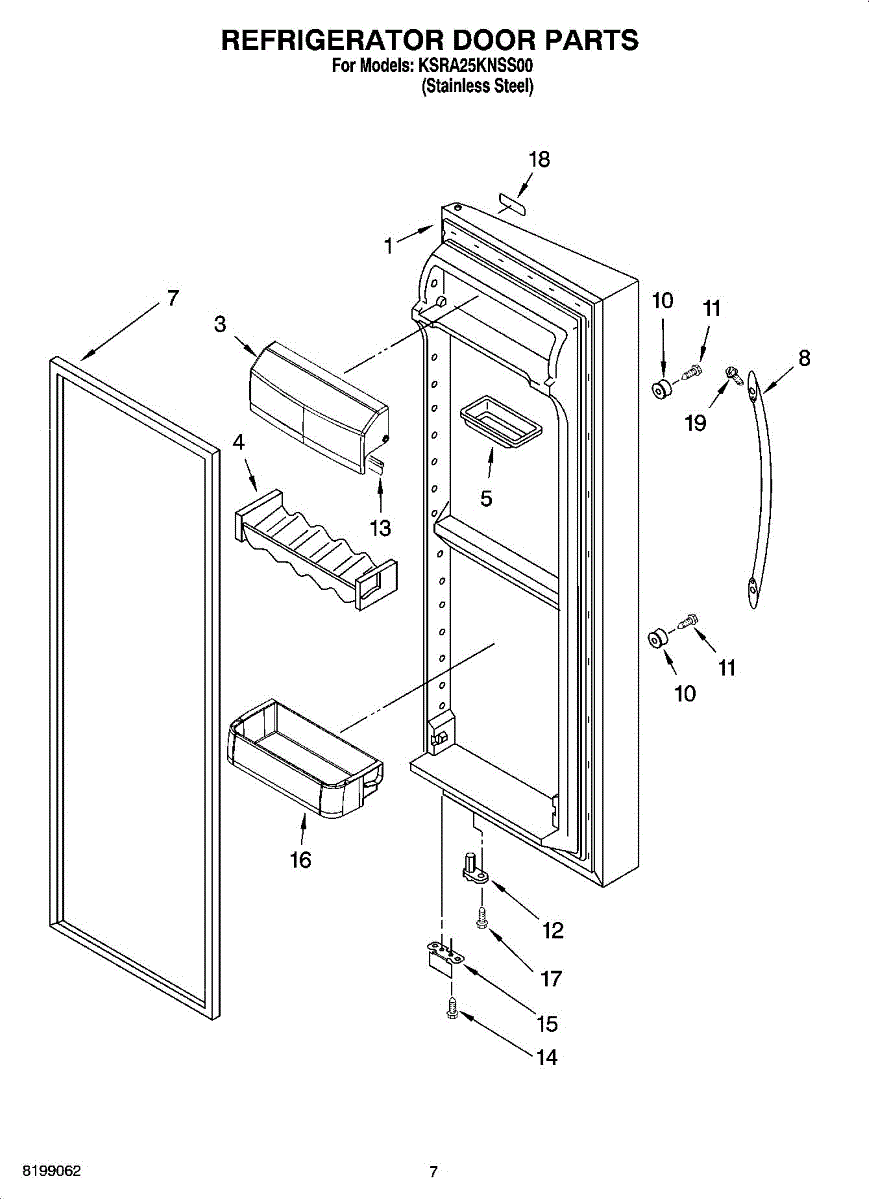 REFRIGERATOR DOOR PARTS
For Models: KSRA25KNSS00
(Stainless Steel)

18
1
7
3
10
11
8
19
4
13
5
11
10
16
12
17
15
14

8199062
7