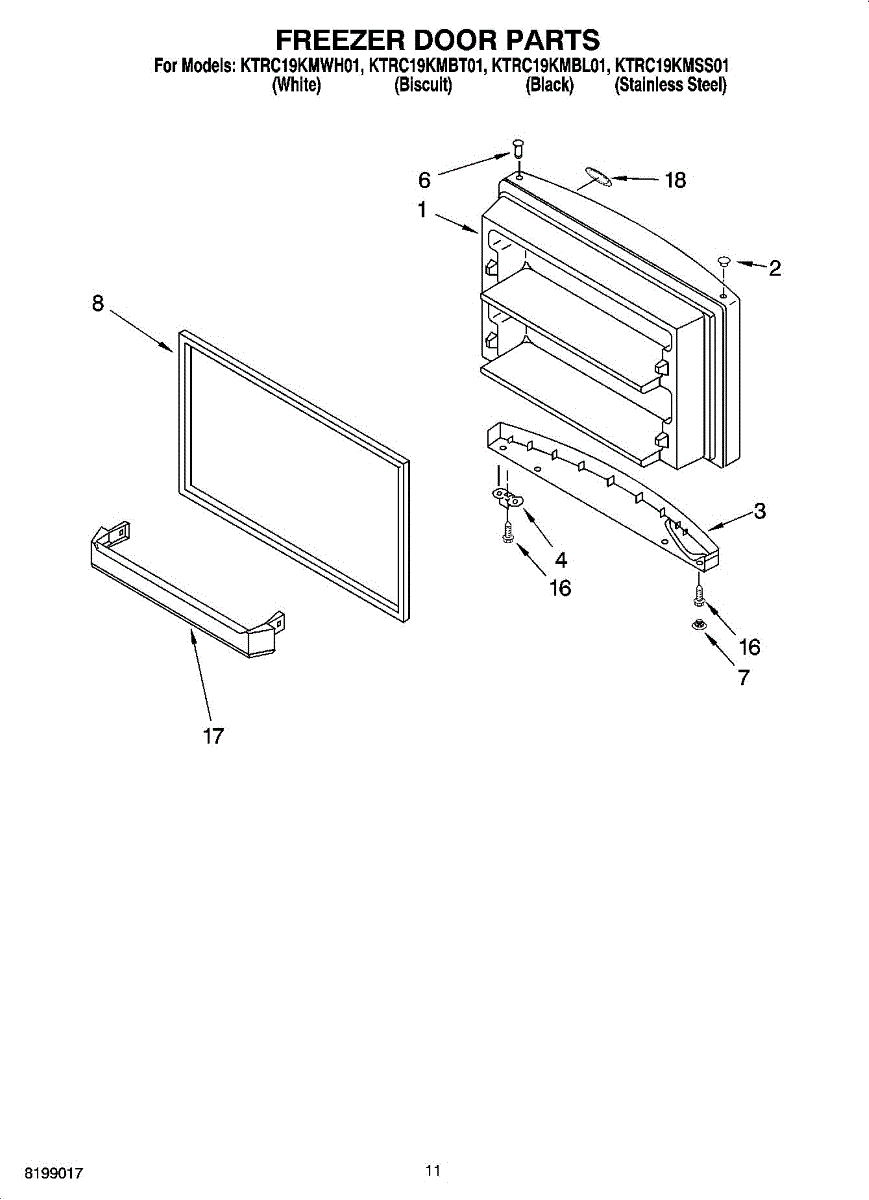 FREEZER DOOR PARTS

For Models: KTRC19KMWH01, KTRC19KMBT01, KTRC19KMBL01, KTRC19KMSS01
(White) (Biscuit) (Black) (Stainless Steel)

6
18
1
2
8
3
4
16
16
7
17

8199017

11