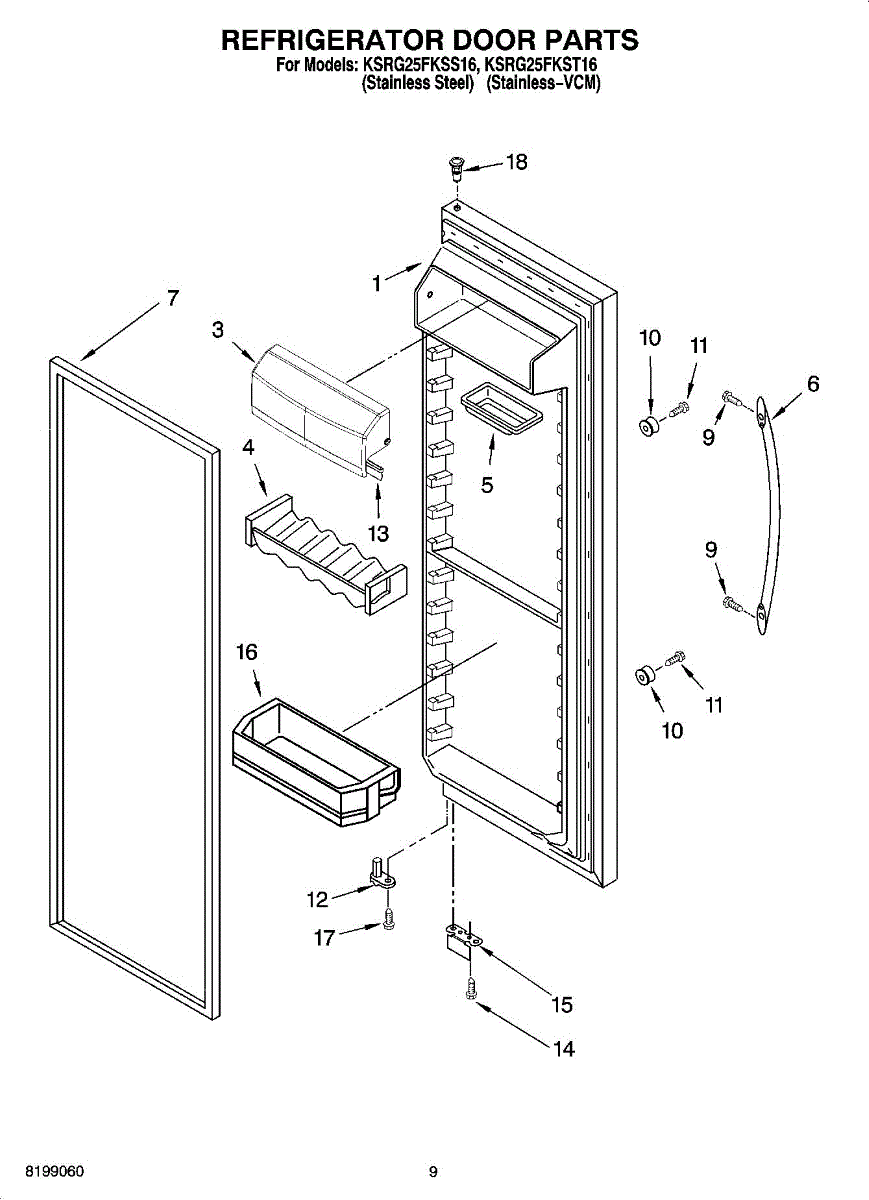 REFRIGERATOR DOOR PARTS
For Models: KSRG25FKSS16, KSRG25FKST16
(Stainless Steel) (Stainless–VCM)

18
1
7
3
10
11
6
9
4
5
13
9
16
11
10
12
17
15
14

8199060
9