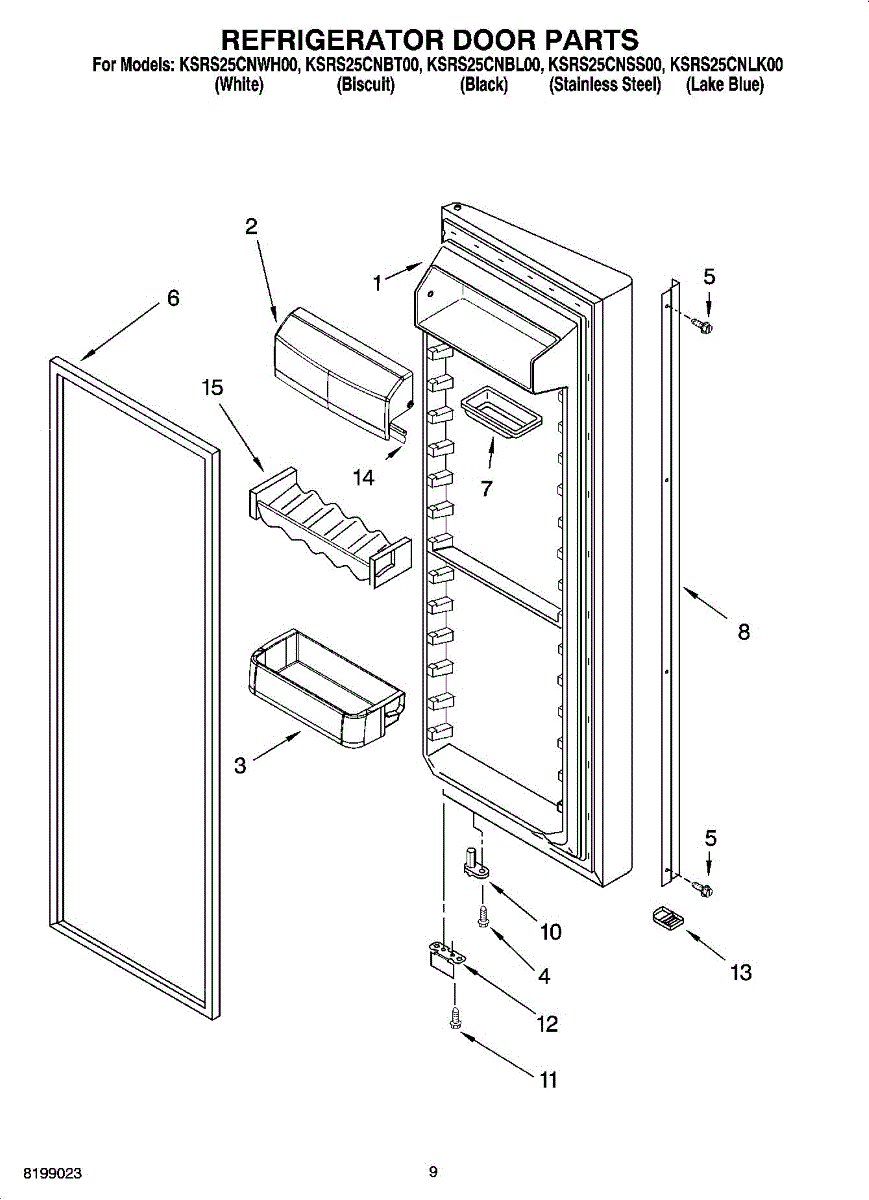 REFRIGERATOR DOOR PARTS
For Models: KSRS25CNWH00, KSRS25CNBT00, KSRS25CNBL00, KSRS25CNSS00, KSRS25CNLK00
(White) (Biscuit) (Black) (Stainless Steel) (Lake Blue)

2
1
5
6
15
14
7
8
3
5
10
4
13
12
11

8199023
9