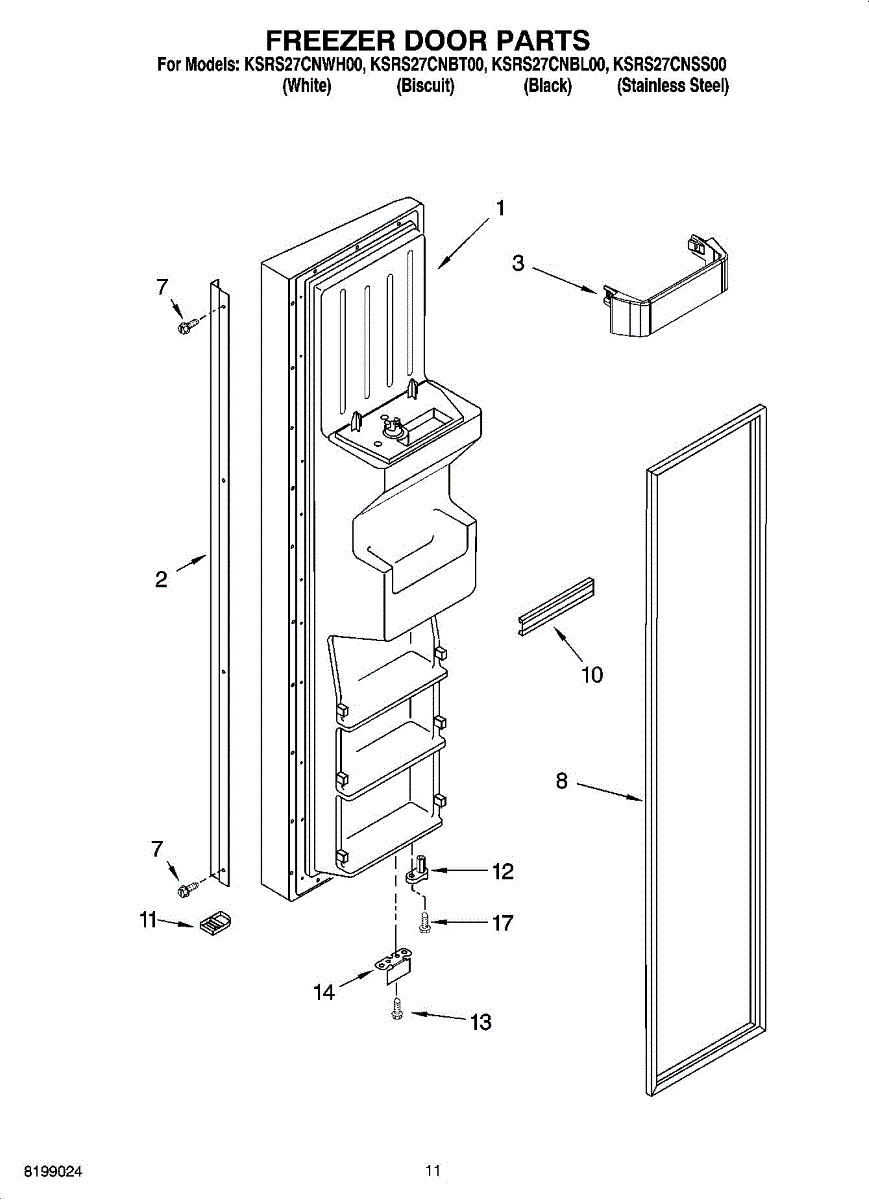 FREEZER DOOR PARTS

For Models: KSRS27CNWH00, KSRS27CNBT00, KSRS27CNBL00, KSRS27CNSS00
(White) (Biscuit) (Black) (Stainless Steel)

1
3
7
2
10
8
7
12
11
17
14
13

8199024
11