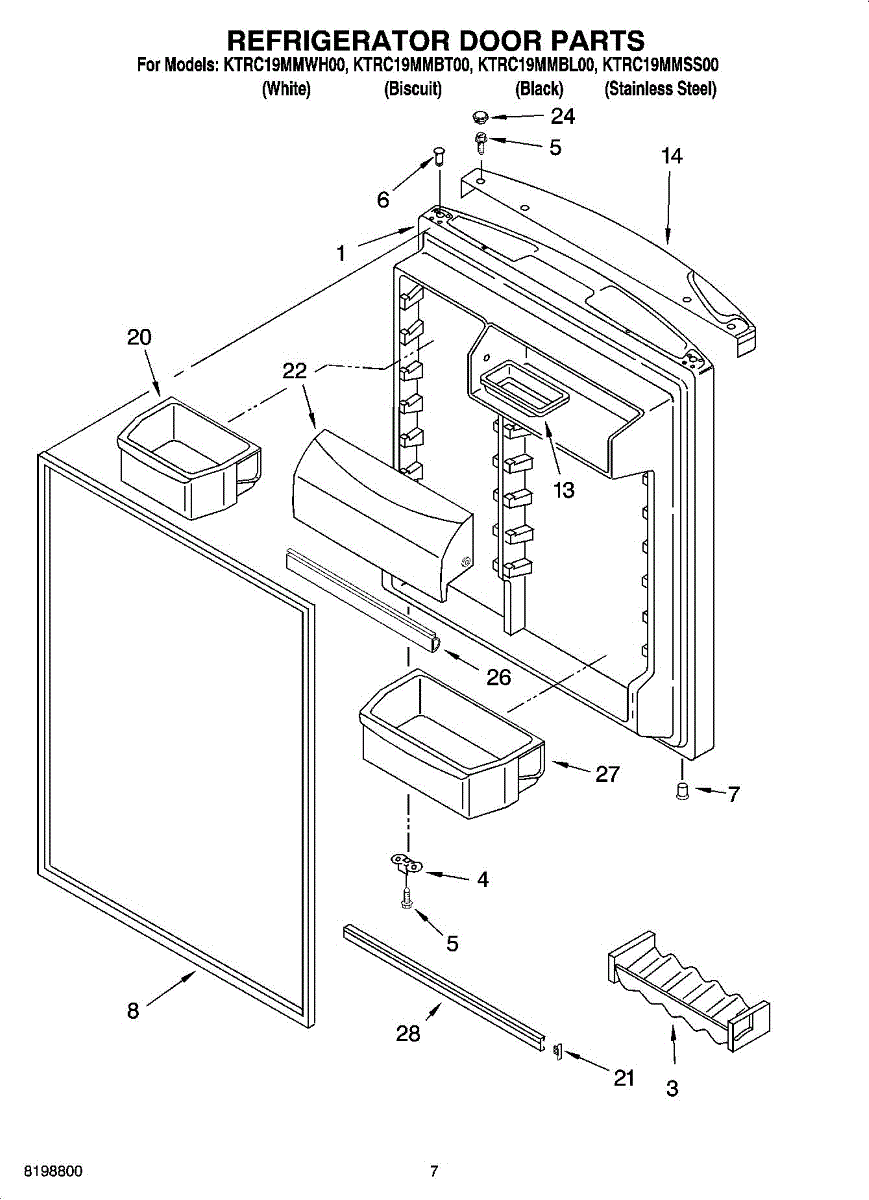 REFRIGERATOR DOOR PARTS
For Models: KTRC19MMWH00, KTRC19MMBT00, KTRC19MMBL00, KTRC19MMSS00
(White) (Biscuit) (Black) (Stainless Steel)

24
5
14
6
1
20
22
13
26
27
7
4
5
8
28
21
3

8198800
7