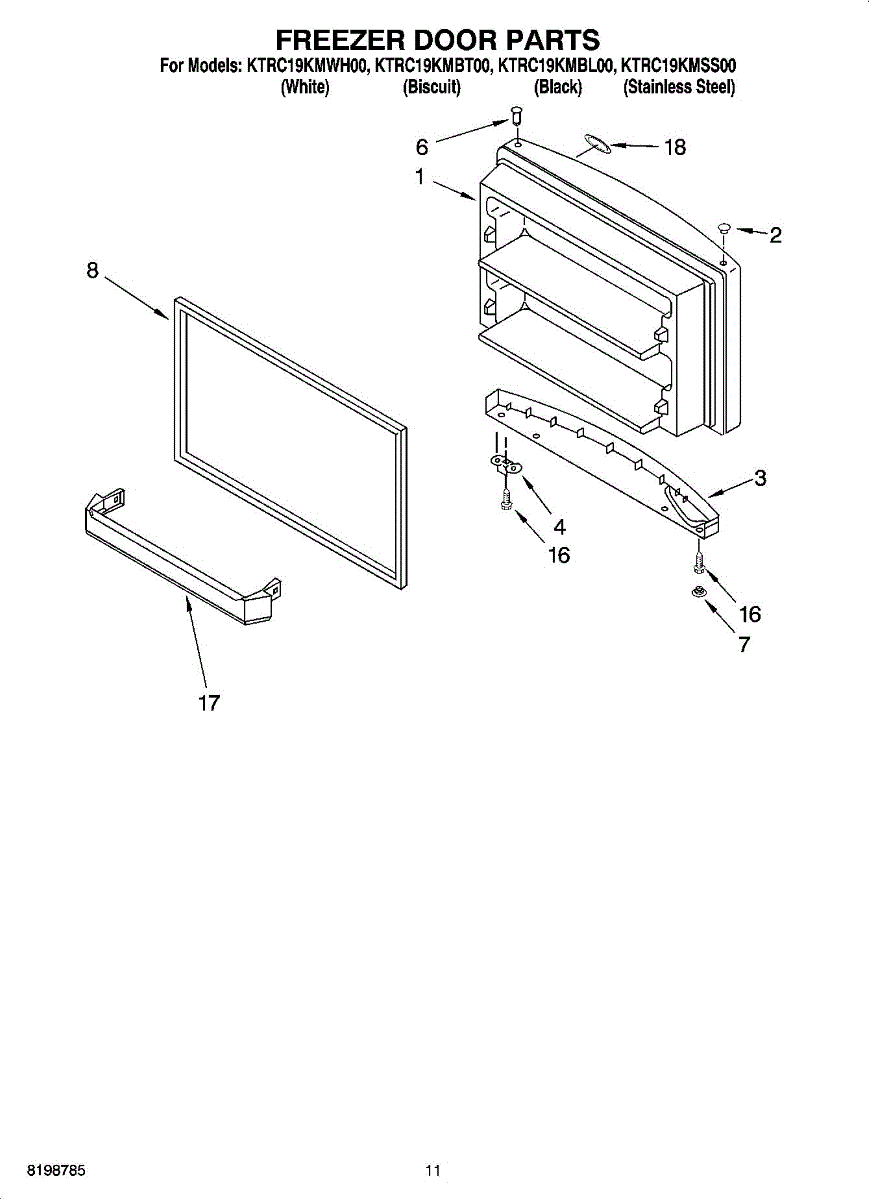 FREEZER DOOR PARTS
For Models: KTRC19KMWH00, KTRC19KMBT00, KTRC19KMBL00, KTRC19KMSS00
(White) (Biscuit) (Black) (Stainless Steel)

6
18
1
2
8
3
4
16
16
7
17

8198785
11