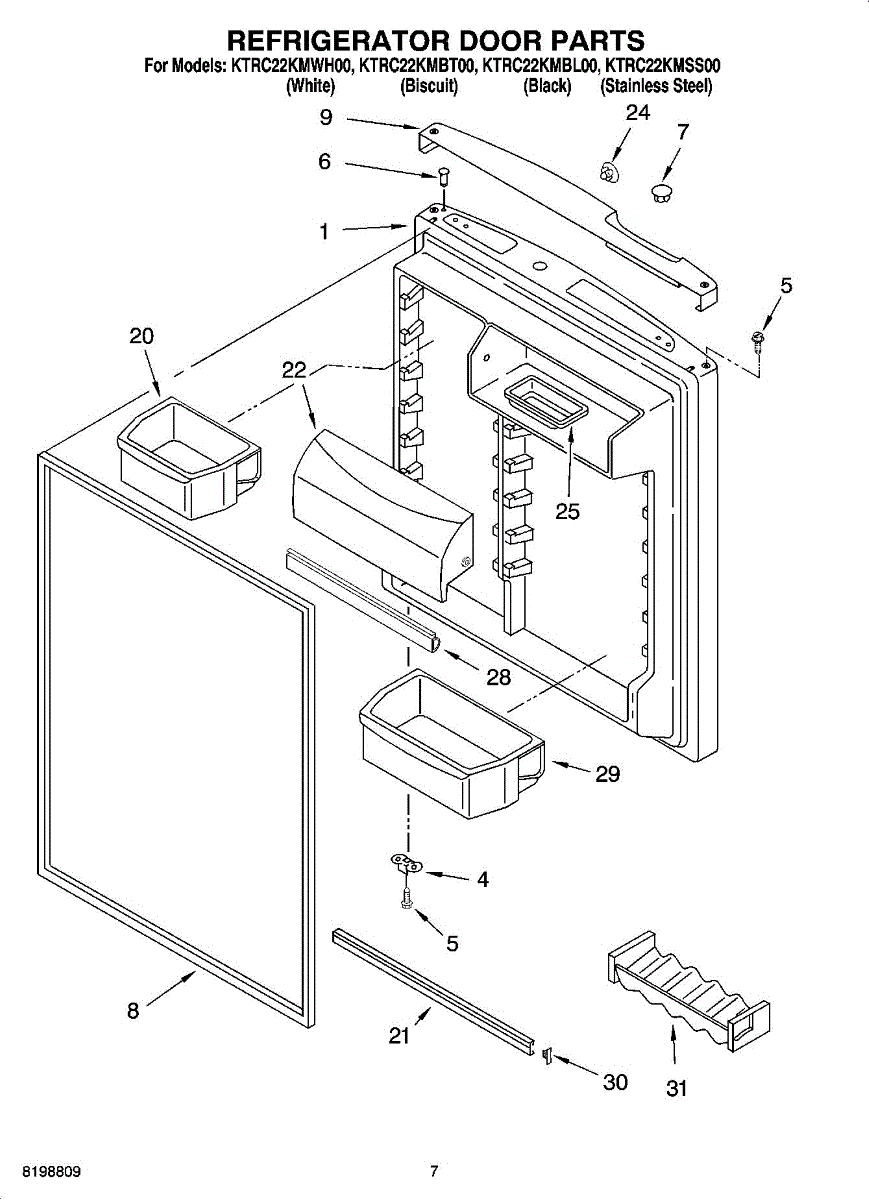 REFRIGERATOR DOOR PARTS
For Models: KTRC22KMWH00, KTRC22KMBT00, KTRC22KMBL00, KTRC22KMSS00
(White) (Biscuit) (Black) (Stainless Steel)

9
24
7
6
1
5
20
22
25
28
29
4
5
8
21
30
31

8198809
7