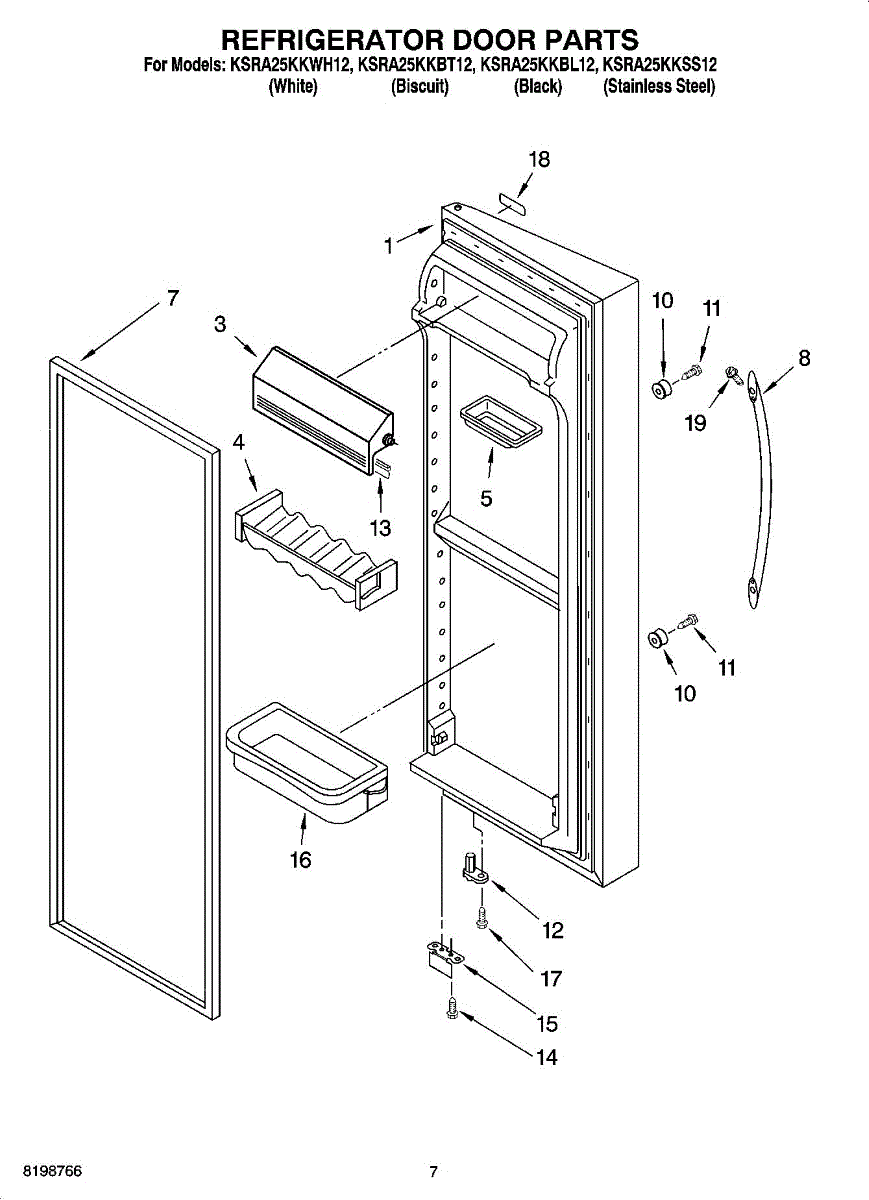 REFRIGERATOR DOOR PARTS
For Models: KSRA25KKWH12, KSRA25KKBT12, KSRA25KKBL12, KSRA25KKSS12
(White) (Biscuit) (Black) (Stainless Steel)

18
1
7
3
10
11
8
19
4
13
5
11
10
16
12
17
15
14

8198766
7