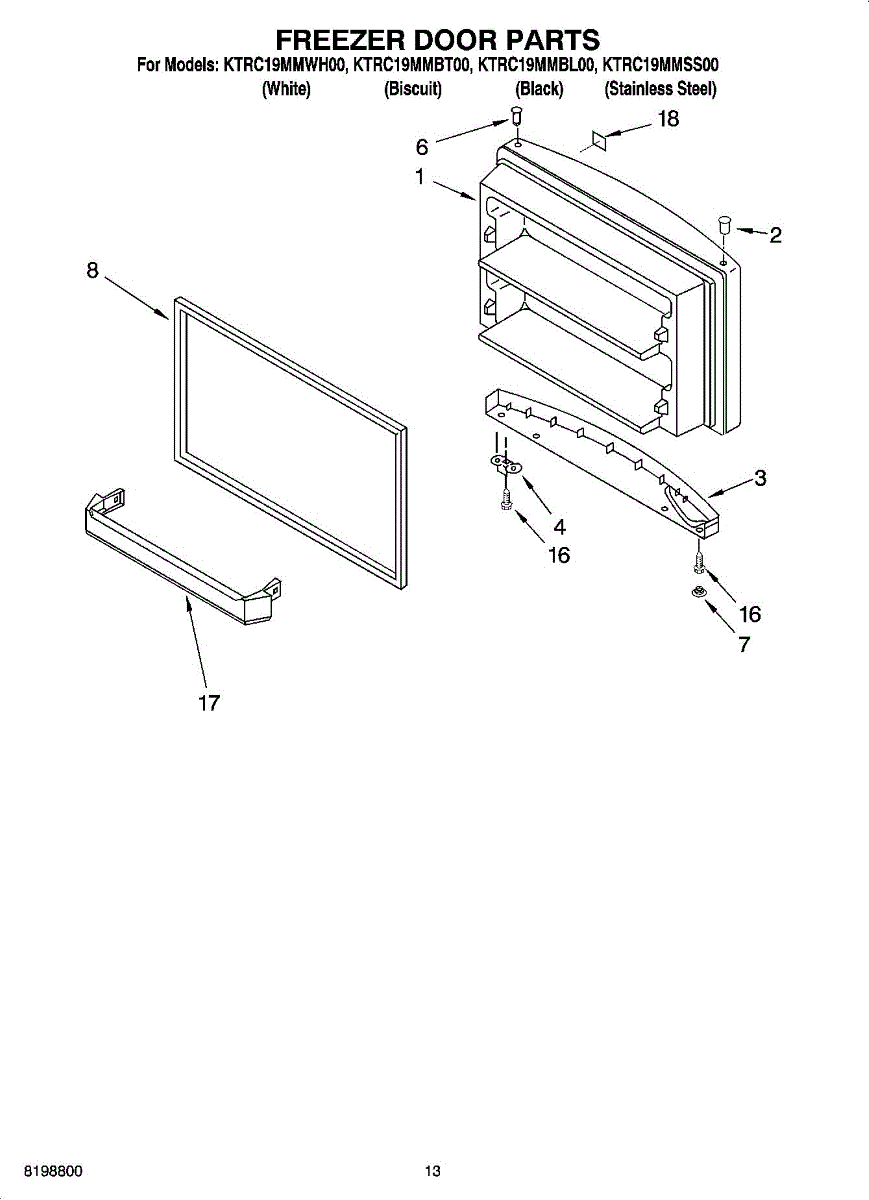 FREEZER DOOR PARTS
For Models: KTRC19MMWH00, KTRC19MMBT00, KTRC19MMBL00, KTRC19MMSS00
(White) (Biscuit) (Black) (Stainless Steel)

6
18
1
2
8
3
4
16
16
7
17

8198800
13