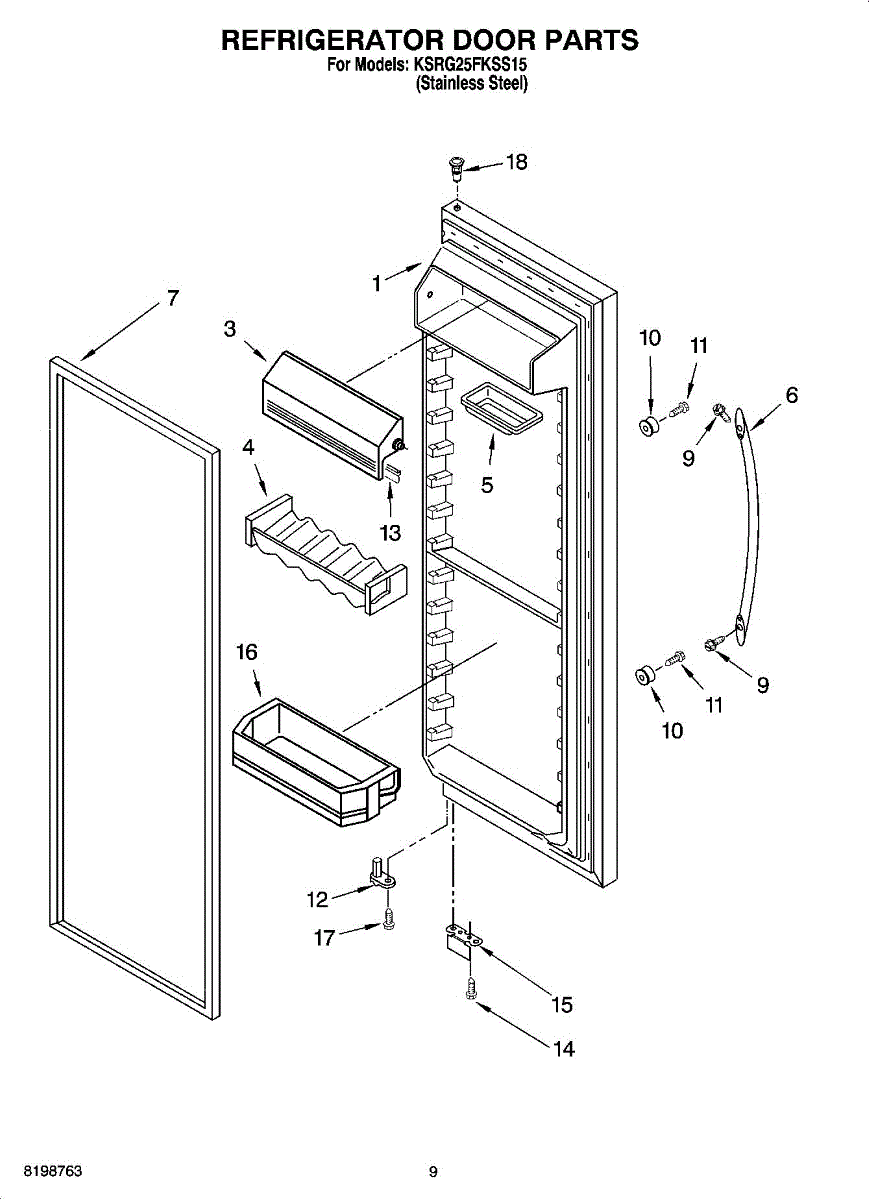 REFRIGERATOR DOOR PARTS
For Models: KSRG25FKSS15
(Stainless Steel)

18
1
7
3
10
11
6
9
4
5
13
16
9
11
10
12
17
15
14

8198763
9