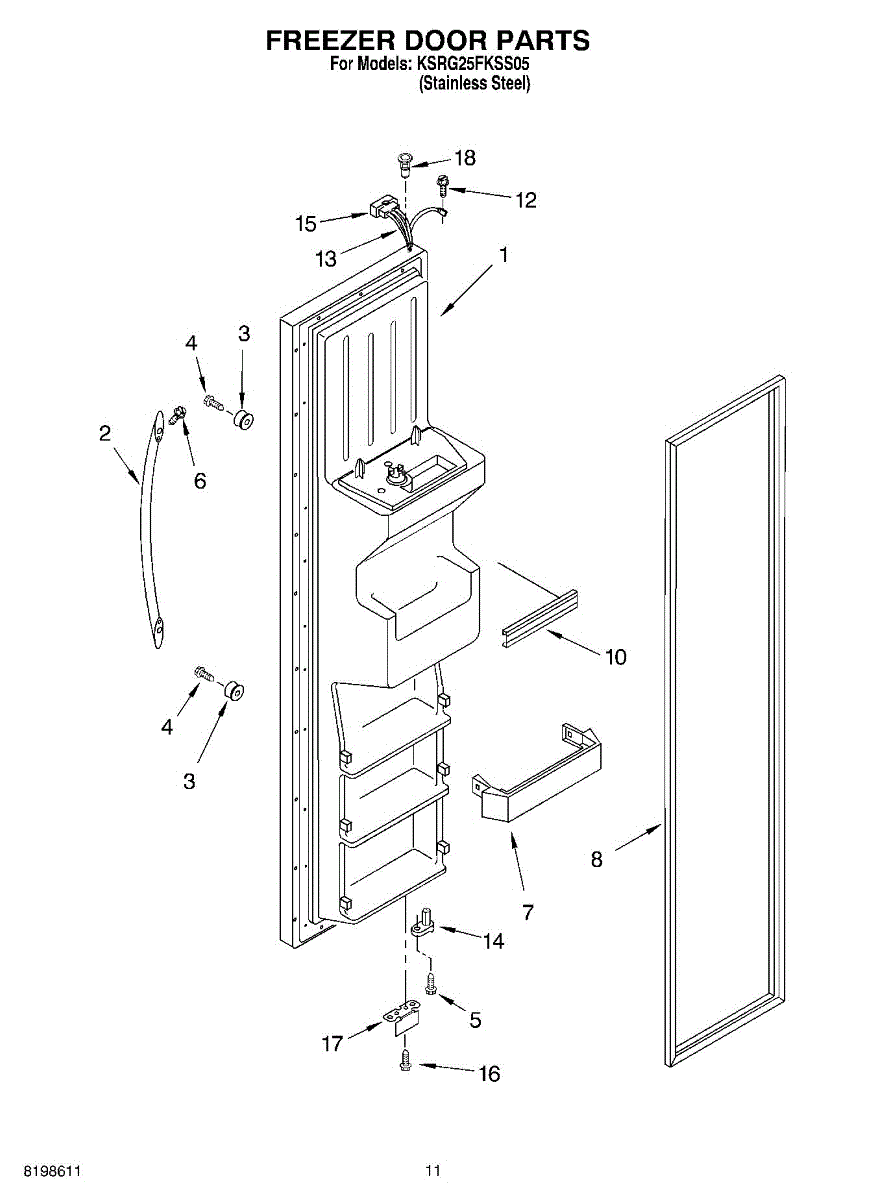 FREEZER DOOR PARTS
For Models: KSRG25FKSS05
(Stainless Steel)

18
12
15
13
1
4
3
2
6
10
4
3
7
8
14
5
17
16

8198611

11