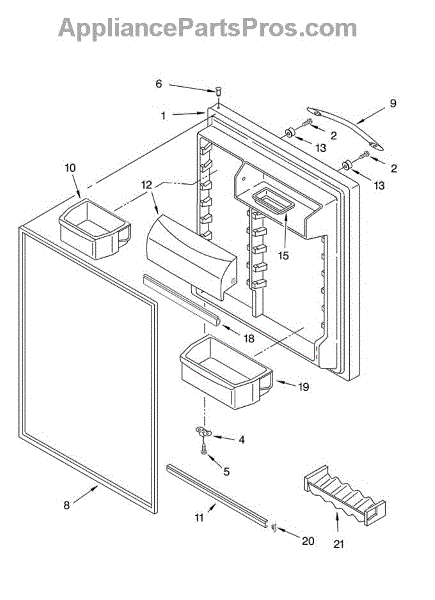 AppliancePartsPros.com

6
1
9
2
13
2
13
10
12
15
18
19
4
5
8
11
20
21