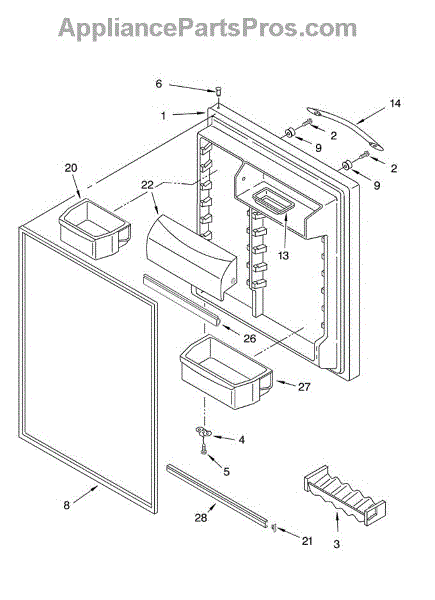 AppliancePartsPros.com

6
1
14
2
9
2
9
20
22
13
26
27
4
5
8
28
21
3