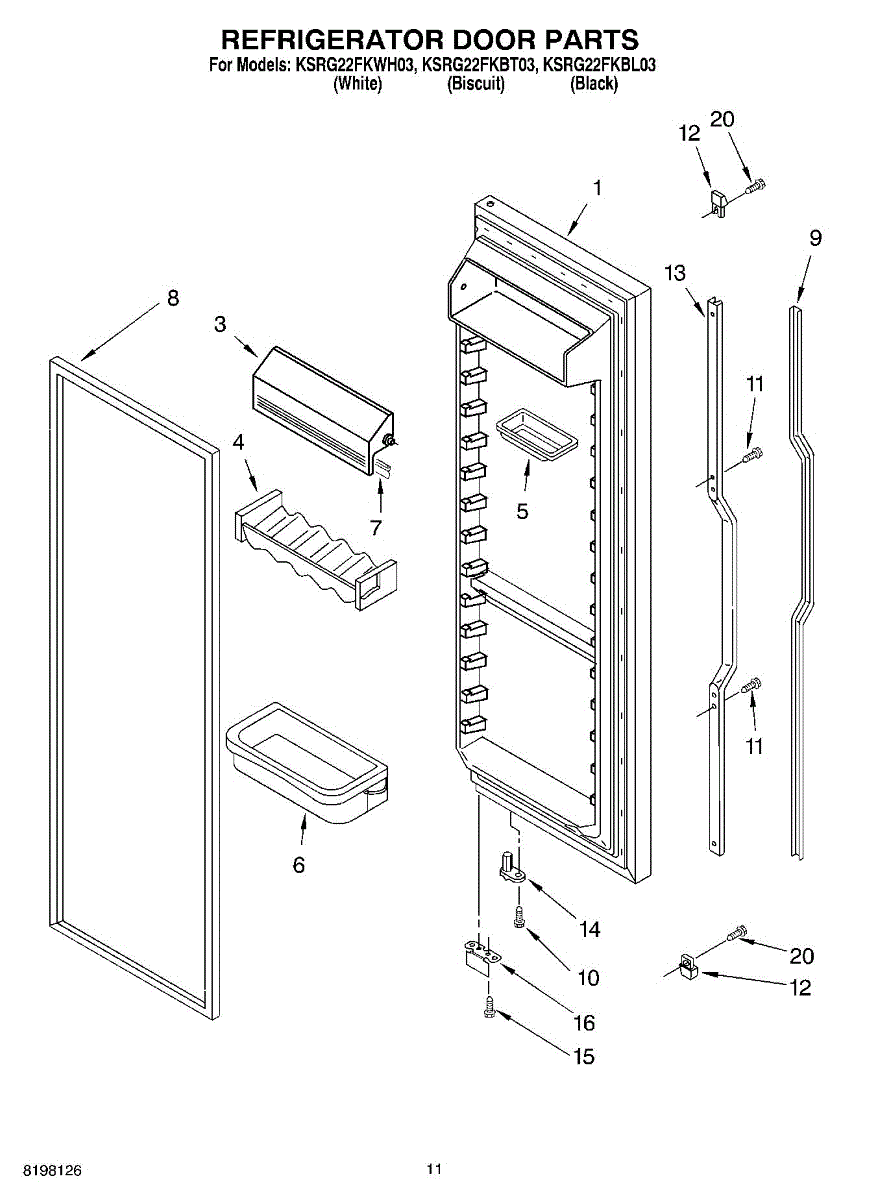 REFRIGERATOR DOOR PARTS
For Models: KSRG22FKWH03, KSRG22FKBT03, KSRG22FKBL03
(White) (Biscuit) (Black)

12
20
1
9
13
8
3
11
4
7
5
11
6
14
10
20
12
16
15

8198126
11