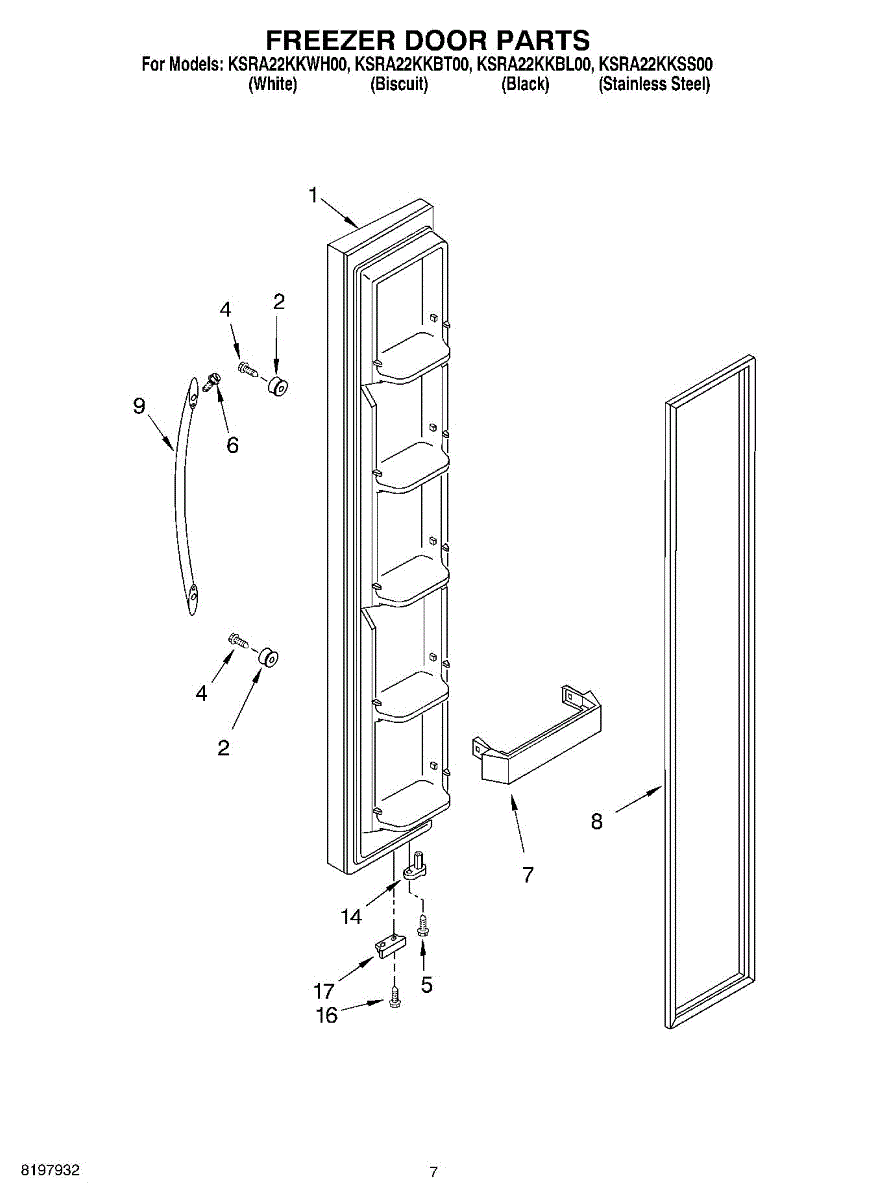 FREEZER DOOR PARTS

For Models: KSRA22KKWH00, KSRA22KKBT00, KSRA22KKBL00, KSRA22KKSS00
(White) (Biscuit) (Black) (Stainless Steel)

1

4

2

9

6

4

2

7

8

14

5

17

16

8197932

7