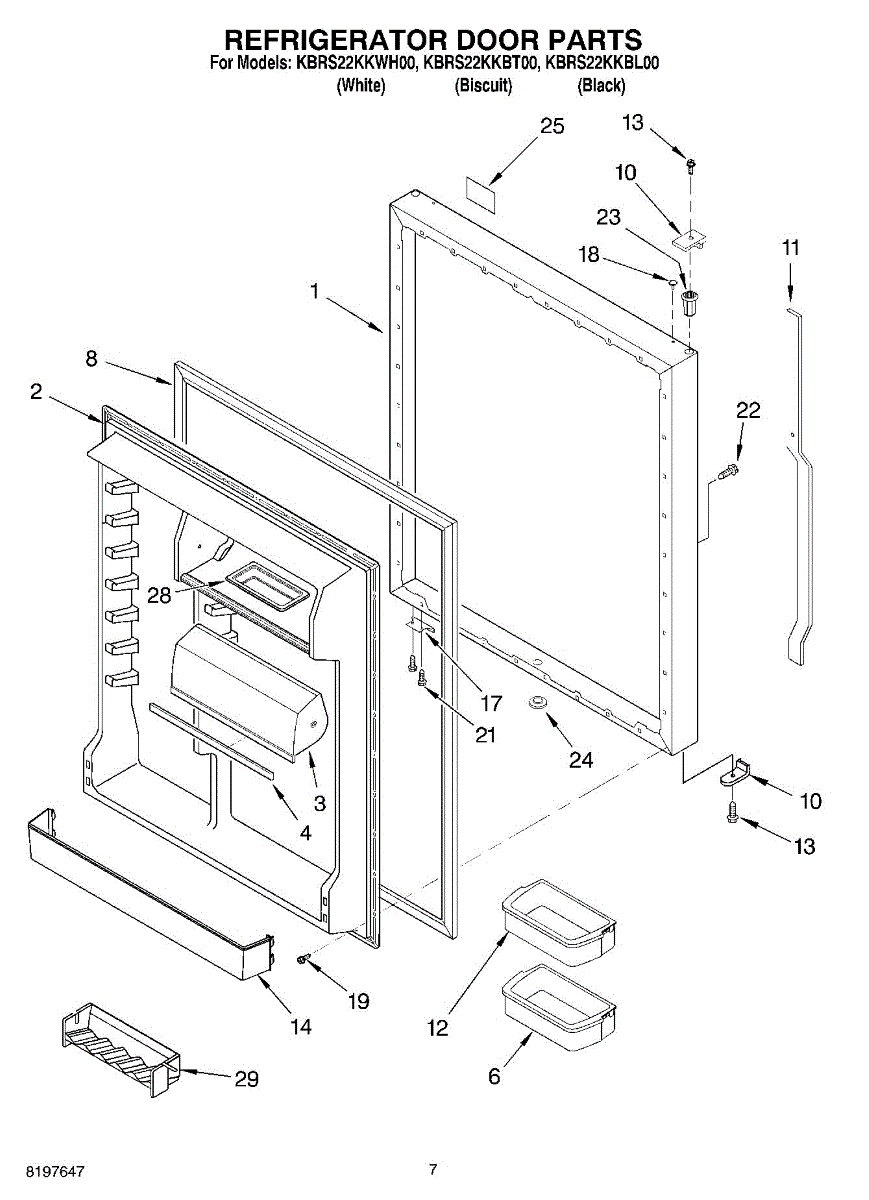 REFRIGERATOR DOOR PARTS
For Models: KBRS22KKWH00, KBRS22KKBT00, KBRS22KKBL00
(White) (Biscuit) (Black)

25
13
10
23
18
11
1
8
2
22
28
17
21
24
3
4
10
13
19
14
12
6
29

8197647
7