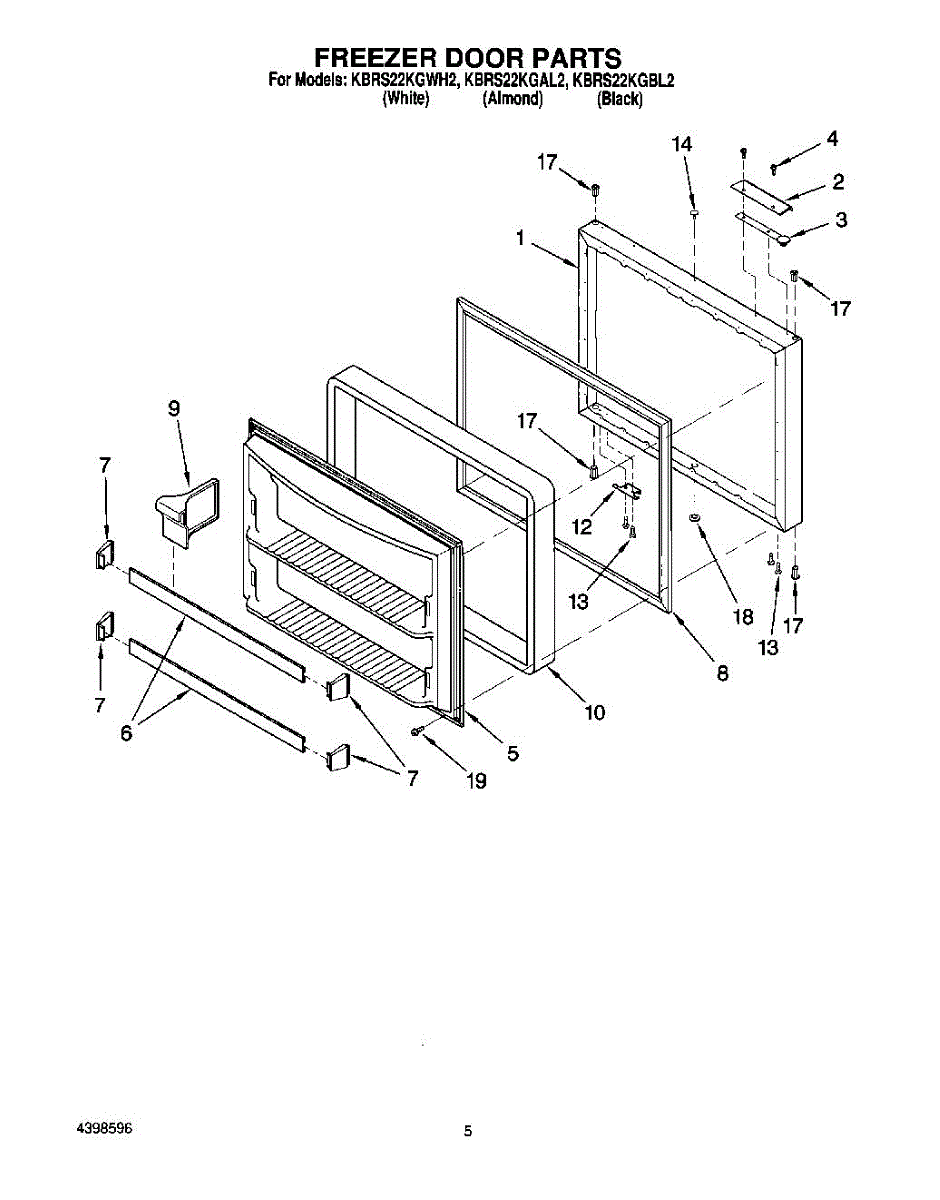 FREEZER DOOR PARTS
For Models: KBRS22KGWH2, KBRS22KGAL2, KBRS22KGBL2
(White) (Almond) (Black)

17
14
4
2
3
1
17
9
17
7
12
13
18
13
17
8
7
6
10
5
7
19

4398596
5