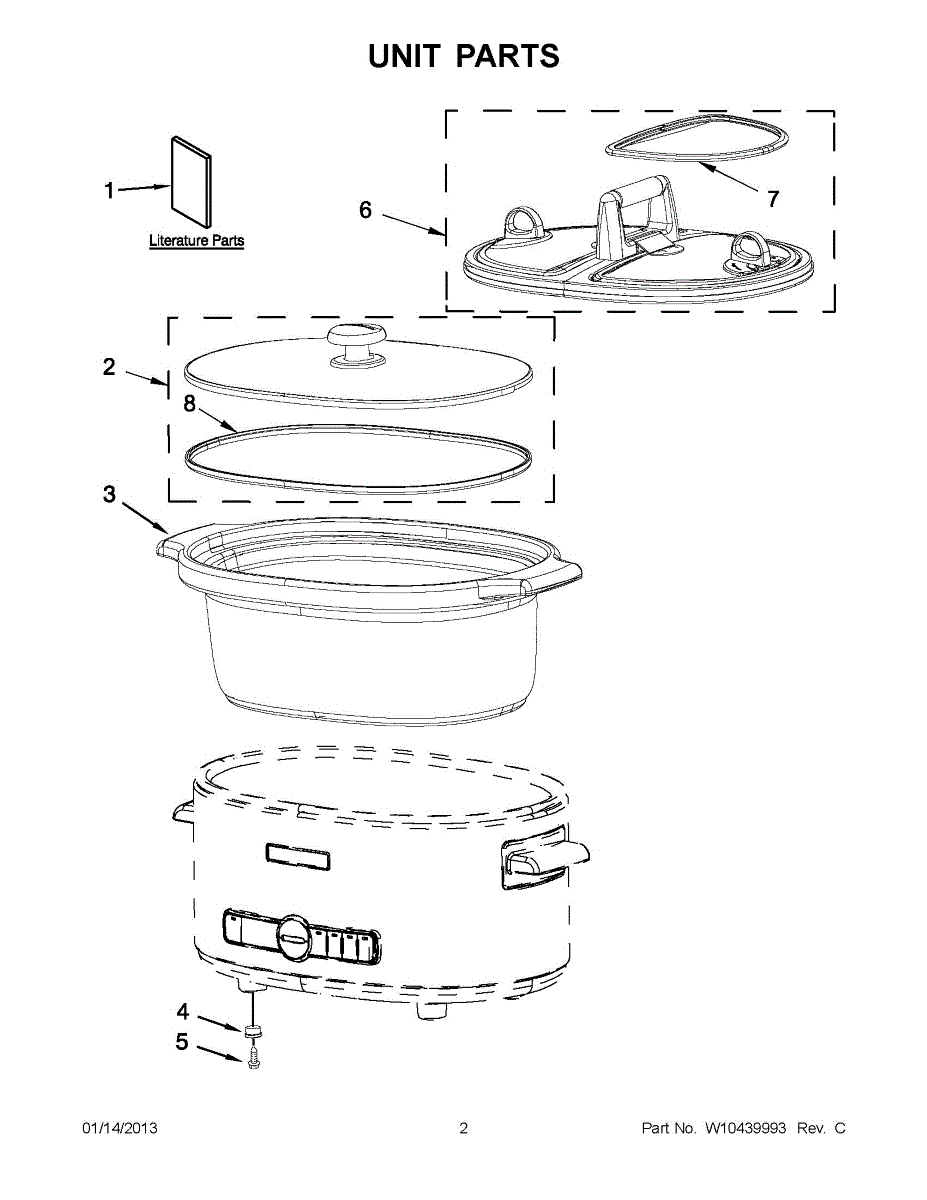 UNIT PARTS

1

Literature Parts

6

7

2

8

3

4

5

01/14/2013 2 Part No. W10439993 Rev. C