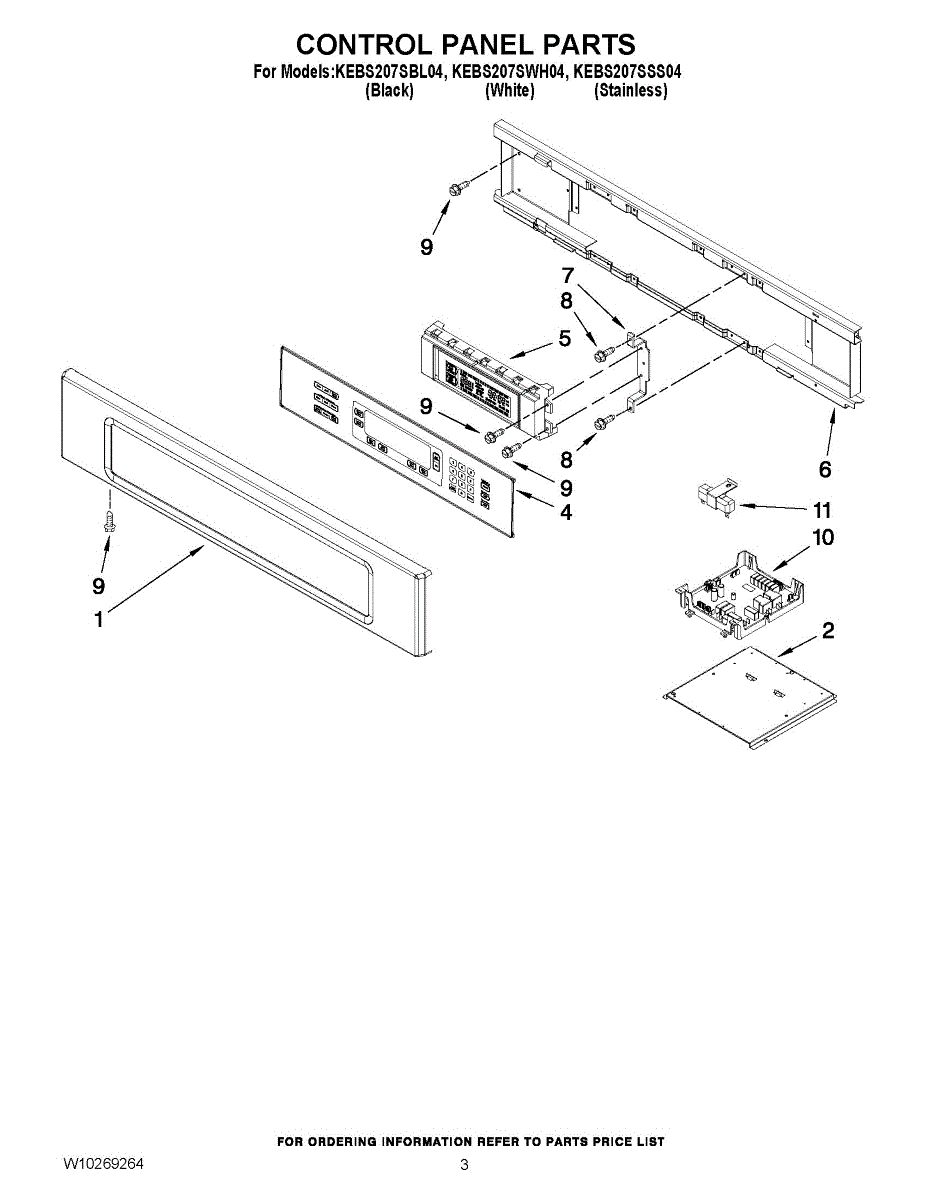 CONTROL PANEL PARTS
For Models:KEBS207SBL04, KEBS207SWH04, KEBS207SSS04
(Black) (White) (Stainless)

9
7
8
5
9
8
9
4
6
11
10
9
1
2

FOR ORDERING INFORMATION REFER TO PARTS PRICE LIST
W10269264
3