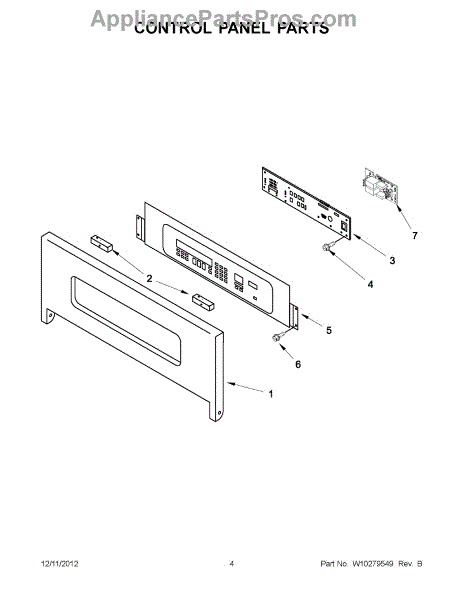 AppliancePartsPros.com
CONTROL PANEL PARTS

7

3

4

2

5

6

1

12/11/2012

4

Part No. W10279549 Rev. B