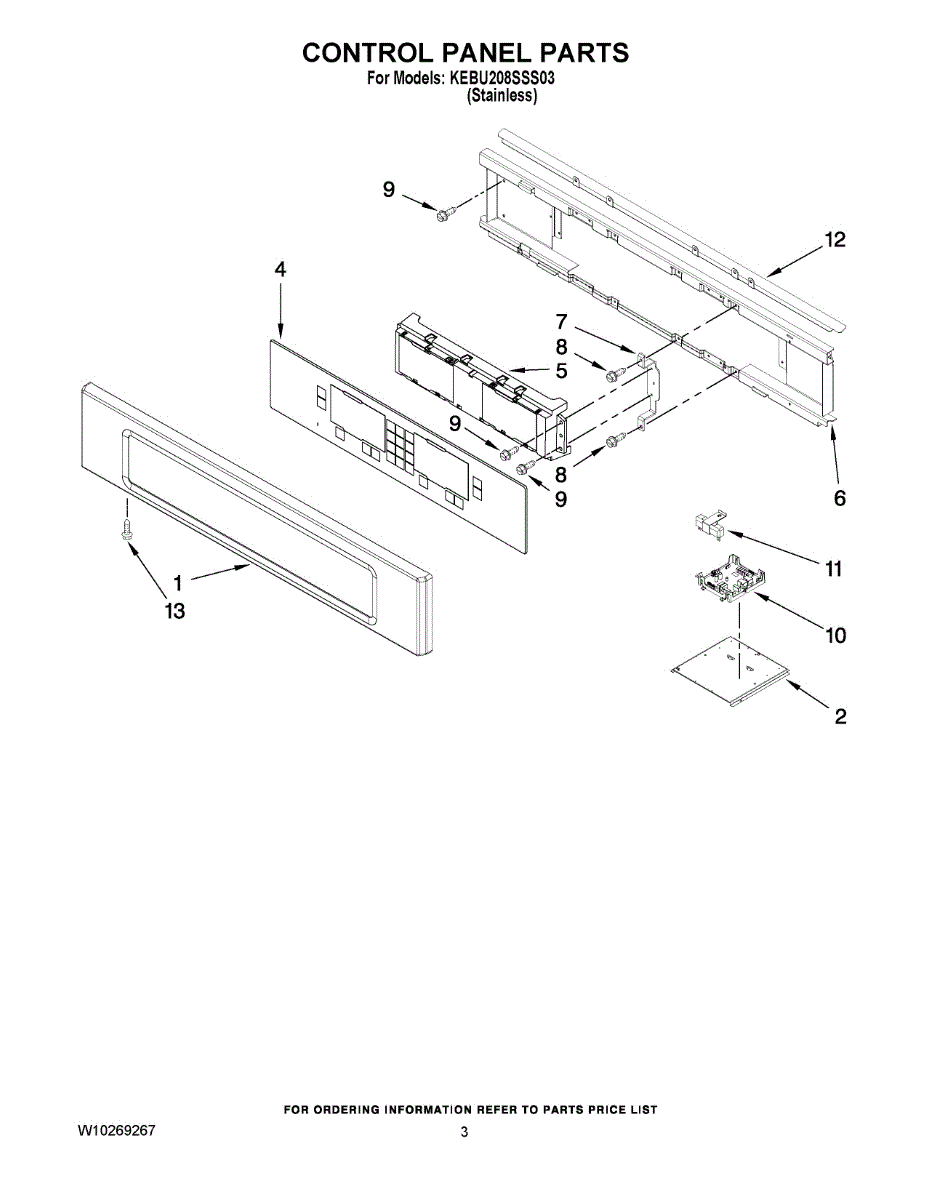 CONTROL PANEL PARTS
For Models: KEBU208SSS03
(Stainless)

9
12
4
7
8
5
9
8
9
6
11
1
13
10
2

FOR ORDERING INFORMATION REFER TO PARTS PRICE LIST

W10269267

3