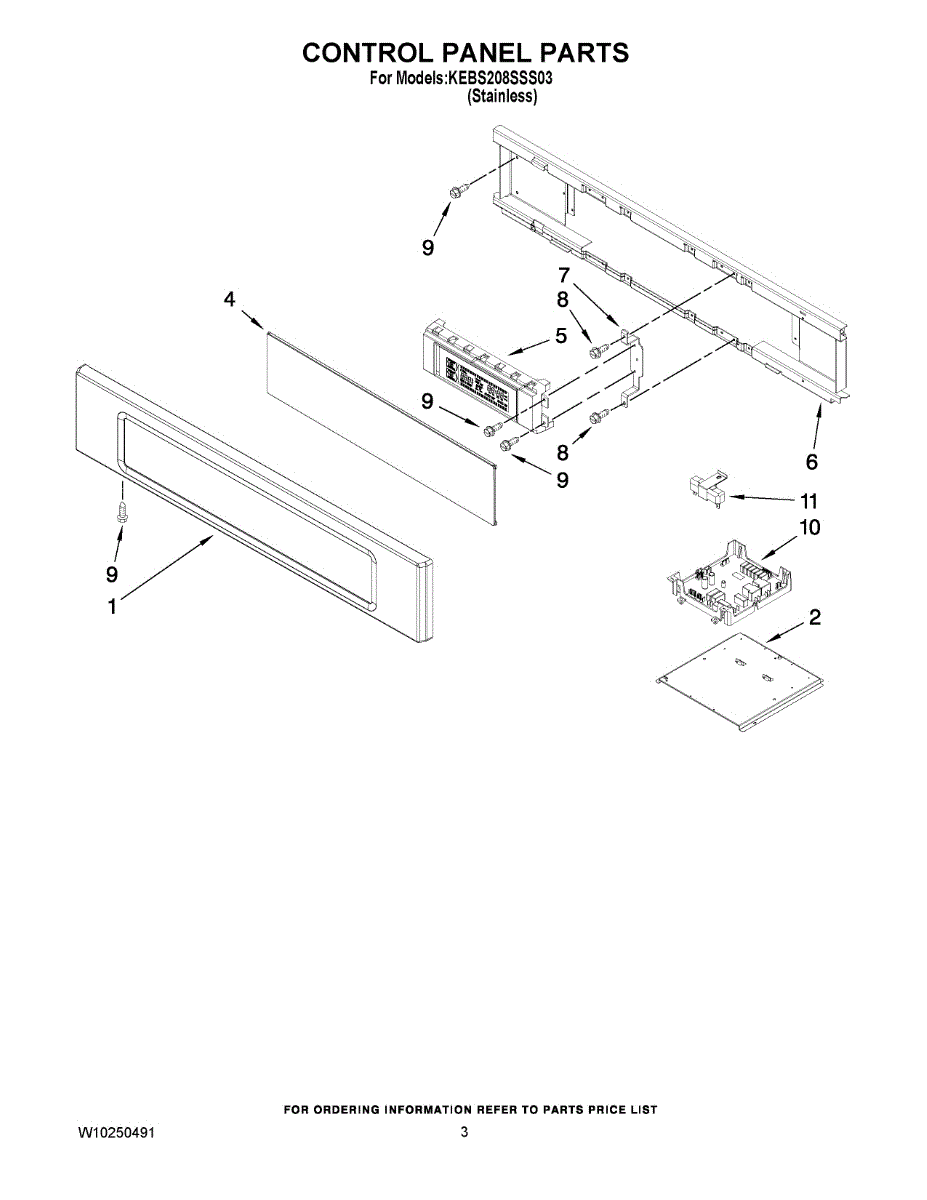 CONTROL PANEL PARTS
For Models:KEBS208SSS03
(Stainless)

9
7
4
8
5
9
8
9
6
11
10
9
1
2

FOR ORDERING INFORMATION REFER TO PARTS PRICE LIST
W10250491
3