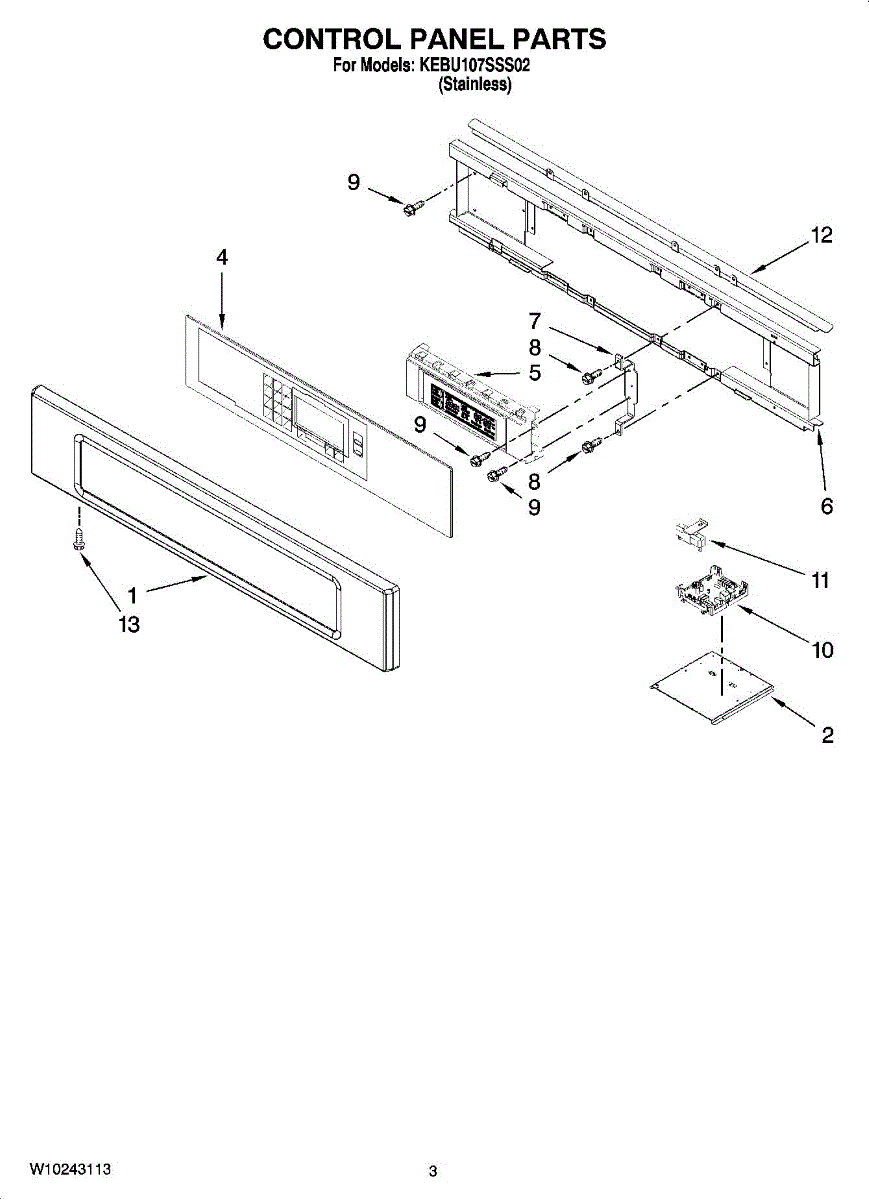 CONTROL PANEL PARTS
For Models: KEBU107SSS02
(Stainless)

9

12

4

7

8

5

9

8

9

6

11

1

13

10

2

W10243113

3