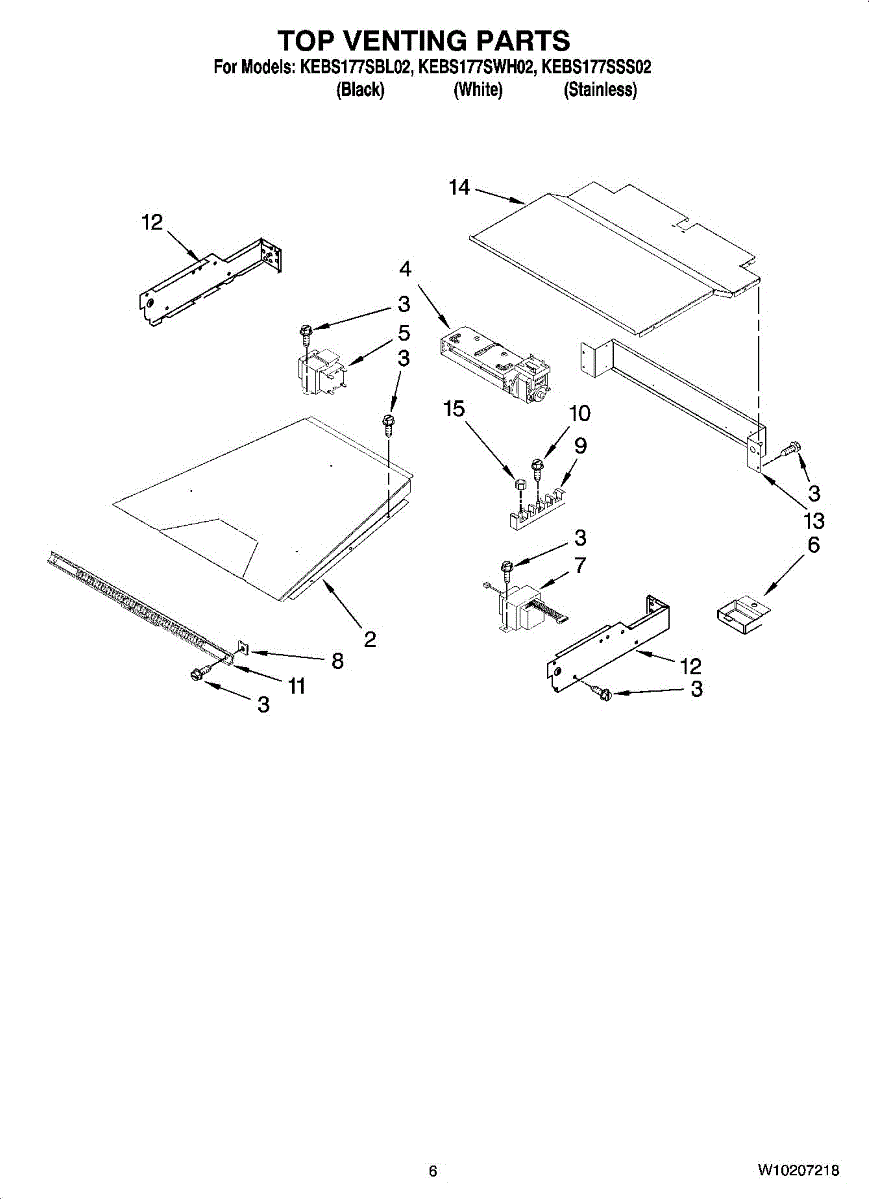 TOP VENTING PARTS
For Models: KEBS177SBL02, KEBS177SWH02, KEBS177SSS02
(Black) (White) (Stainless)

14
12
4
3
5
3
15
10
9
3
13
6
3
7
2
8
11
3
12
3

6

W10207218