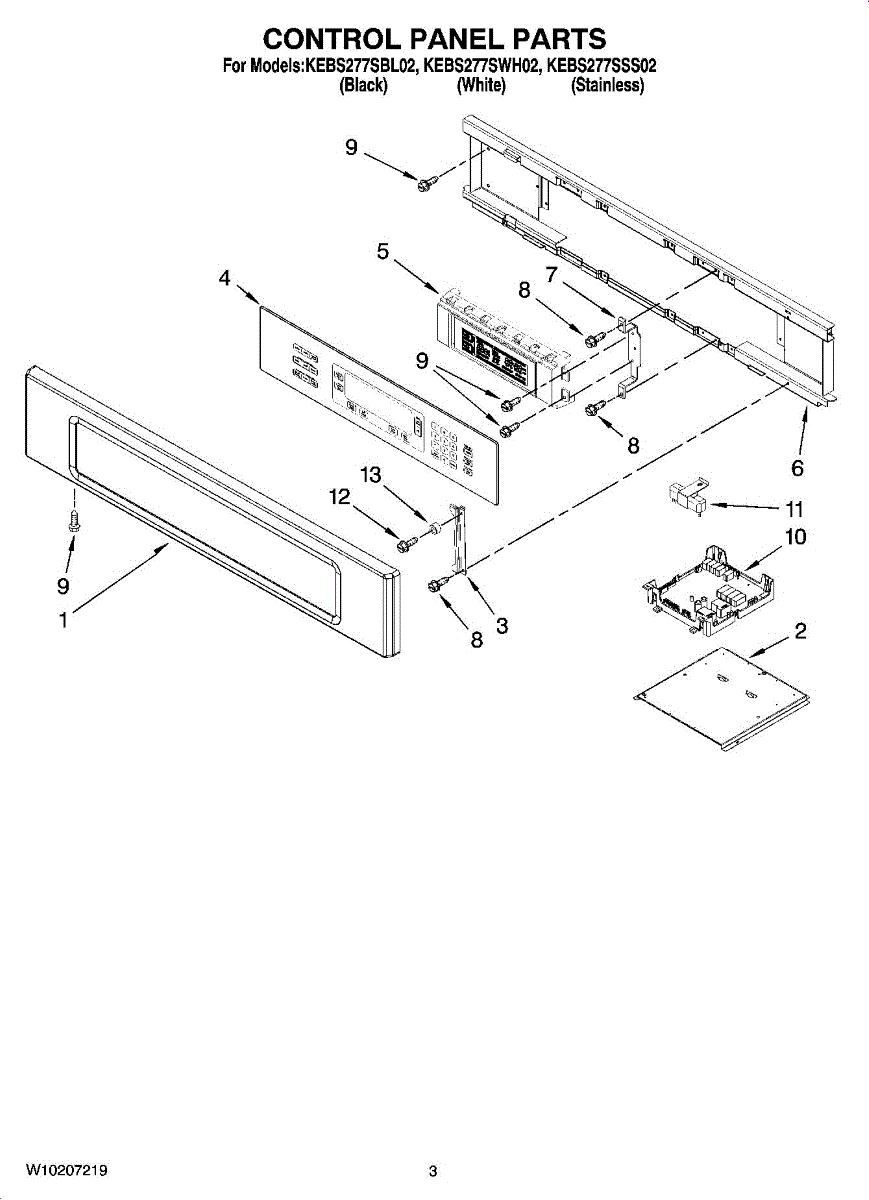 CONTROL PANEL PARTS
For Models:KEBS277SBL02, KEBS277SWH02, KEBS277SSS02
(Black) (White) (Stainless)

9
5
4
7
8
9
8
6
13
12
11
10
9
1
8
3
2

W10207219
3