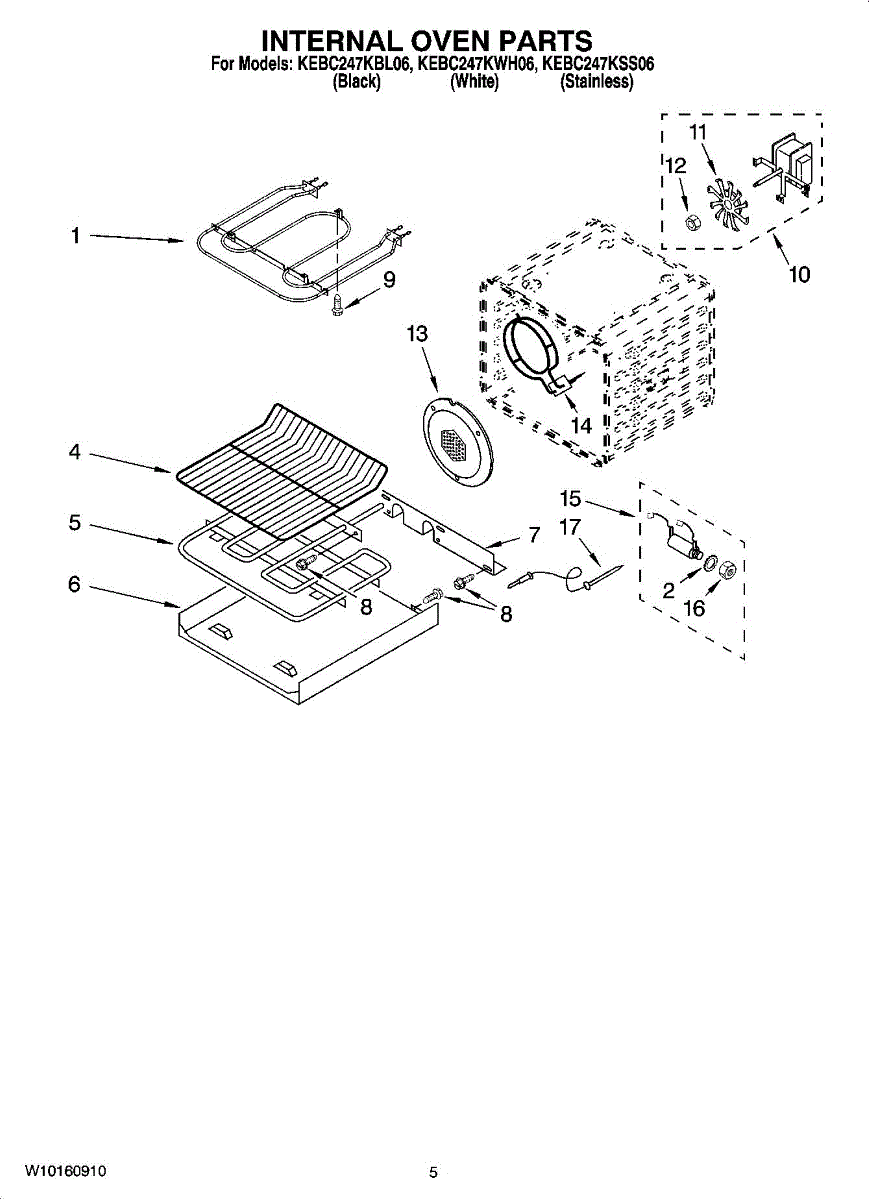 INTERNAL OVEN PARTS
For Models: KEBC247KBL06, KEBC247KWH06, KEBC247KSS06
(Black) (White) (Stainless)

11
12
1
9
10
13
14
4
15
5
7
17
6
8
8
2
16

W10160910
5