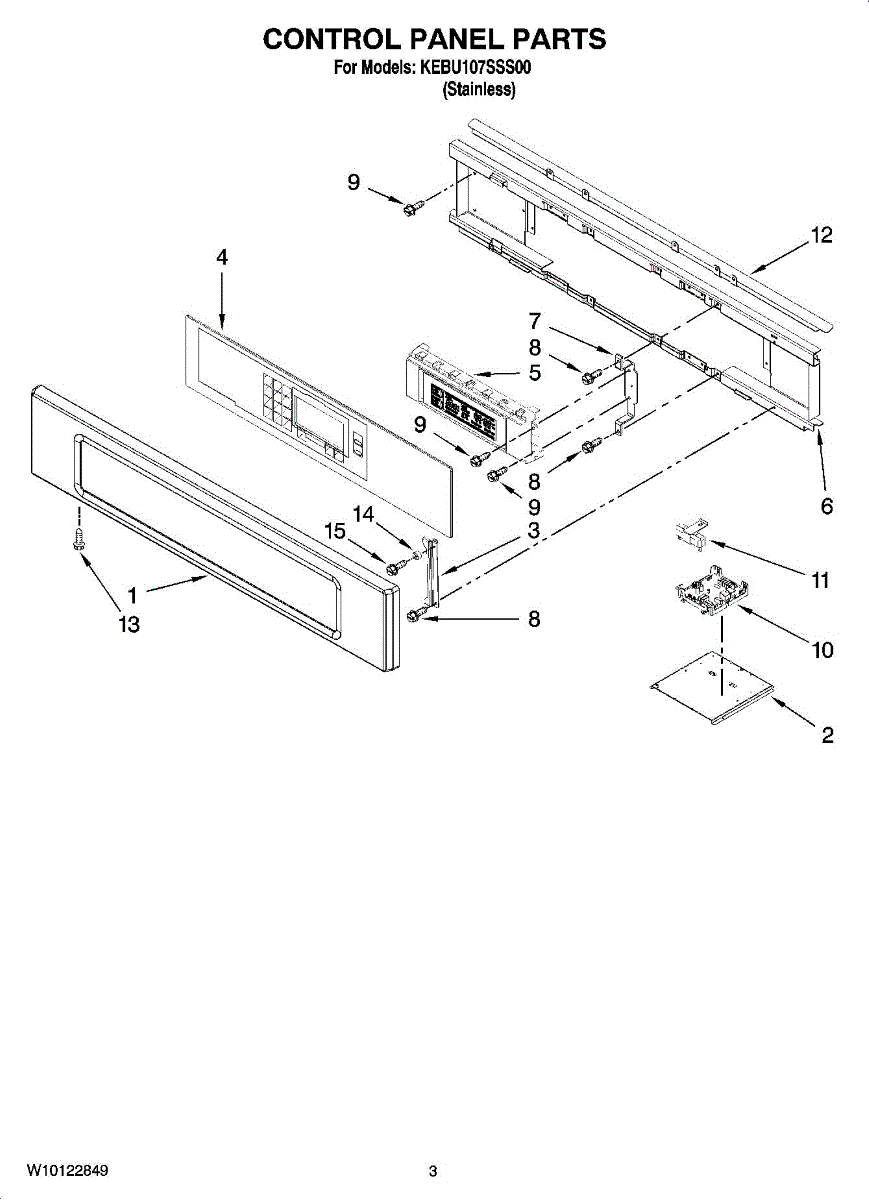 CONTROL PANEL PARTS
For Models: KEBU107SSS00
(Stainless)

9
12
4
7
8
5
9
8
9
6
14
15
3
11
1
13
8
10
2

W10122849
3