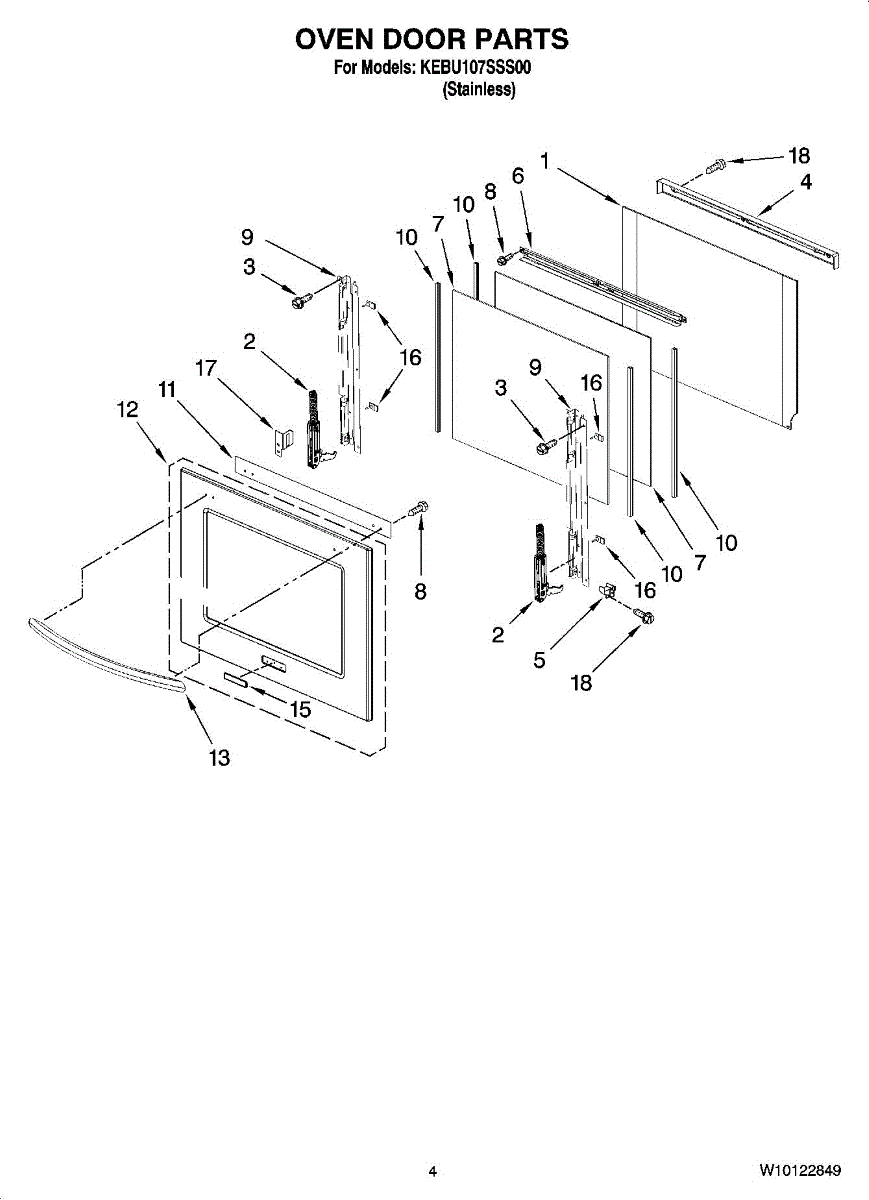 OVEN DOOR PARTS
For Models: KEBU107SSS00
(Stainless)

18
1
4
6
8
10
7
10
9
3
16
2
17
11
12
9
16
3
8
10
7
10
16
2
5
18
15
13

4
W10122849