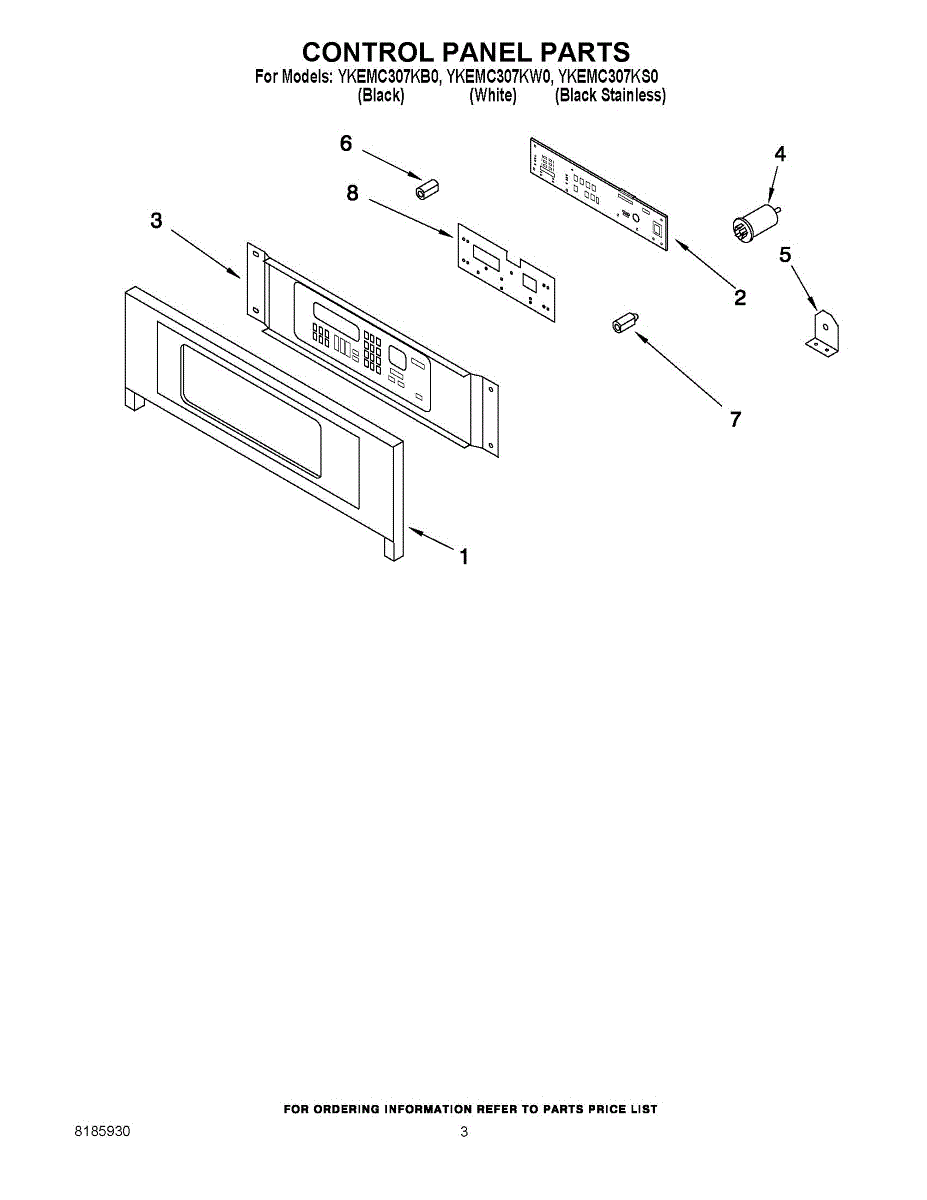 CONTROL PANEL PARTS
For Models: YKEMC307KB0, YKEMC307KW0, YKEMC307KS0
(Black) (White) (Black Stainless)

6
8
3
4
5
2
7
1

FOR ORDERING INFORMATION REFER TO PARTS PRICE LIST

8185930

3