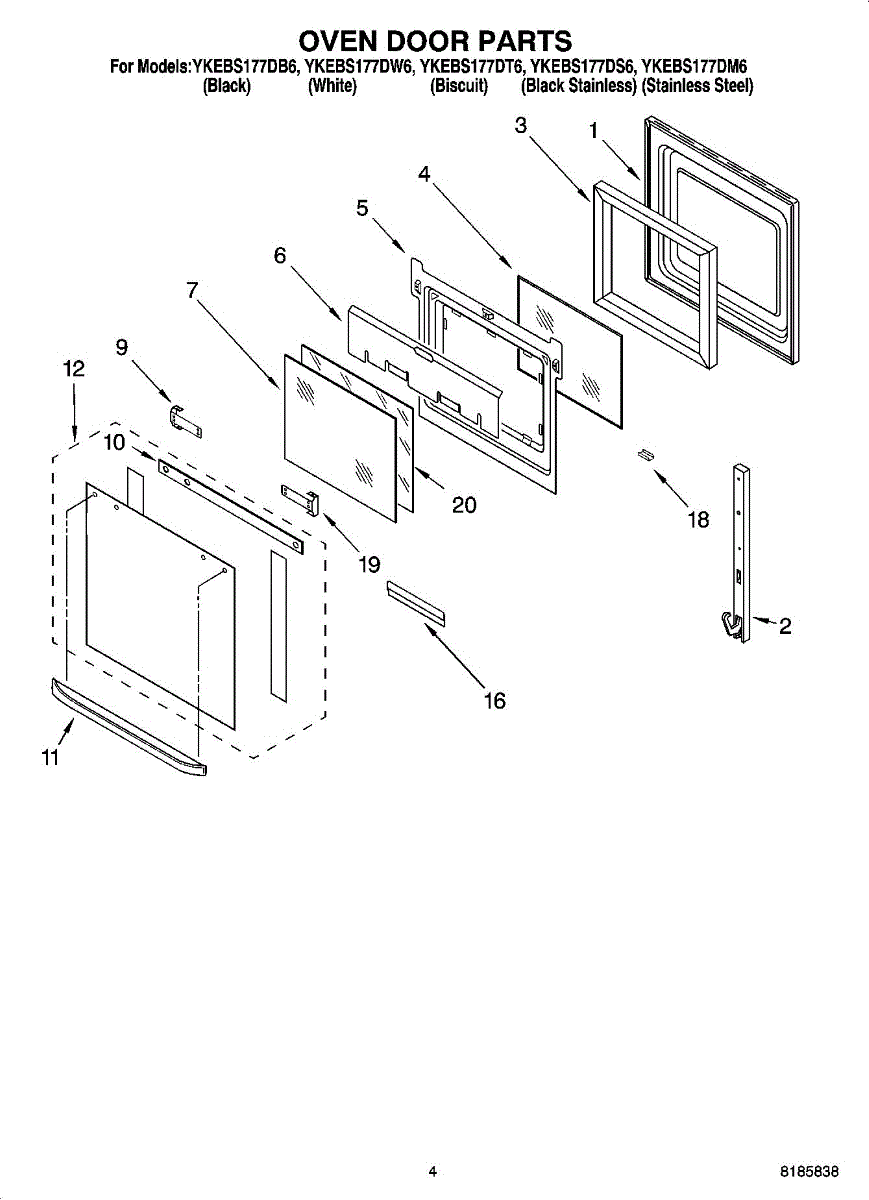 OVEN DOOR PARTS
For Models:YKEBS177DB6, YKEBS177DW6, YKEBS177DT6, YKEBS177DS6, YKEBS177DM6
(Black) (White) (Biscuit) (Black Stainless) (Stainless Steel)

3
1
4
5
6
7
9
12
10
20
18
19
2
16
11

4
8185838