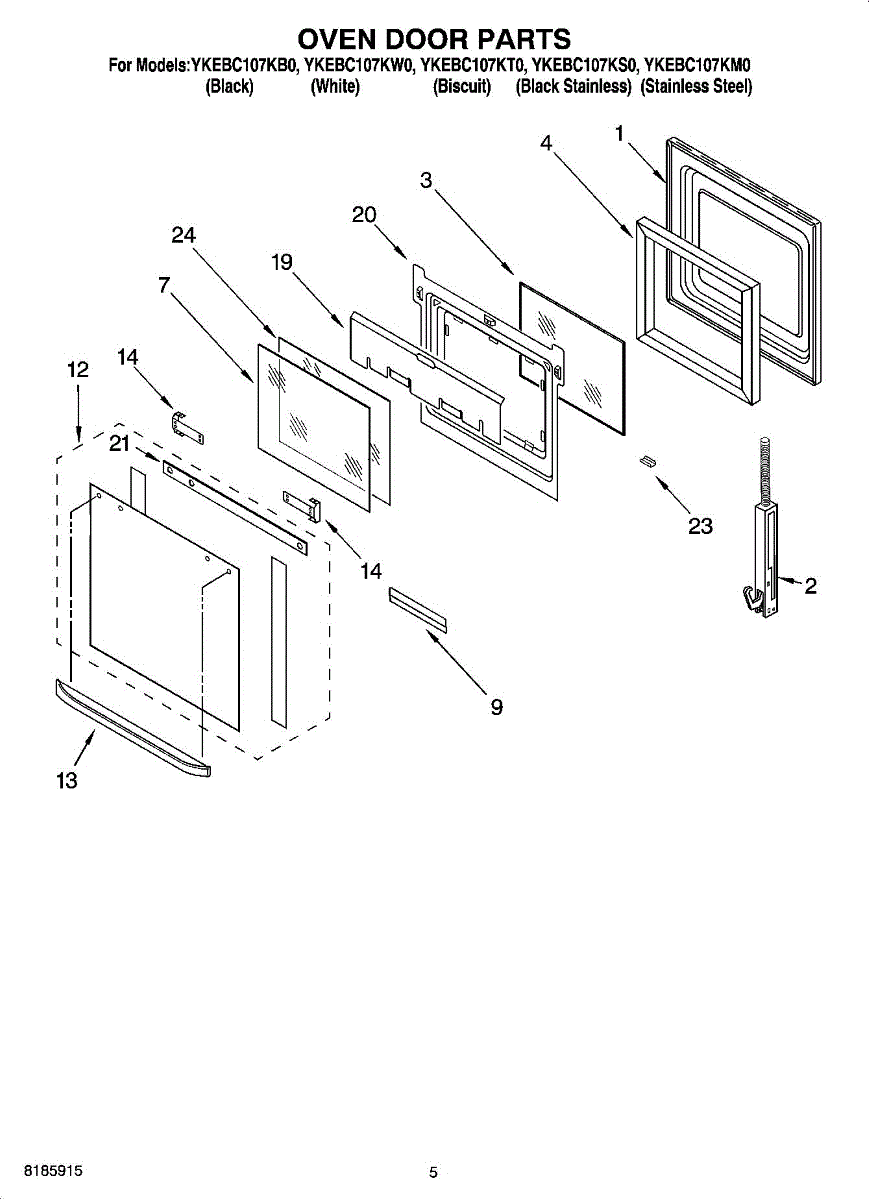 OVEN DOOR PARTS
For Models:YKEBC107KB0, YKEBC107KW0, YKEBC107KT0, YKEBC107KS0, YKEBC107KM0
(Black) (White) (Biscuit) (Black Stainless) (Stainless Steel)

1
4
3
20
24
19
7
12
14
21
14
23
2
9
13

8185915
5