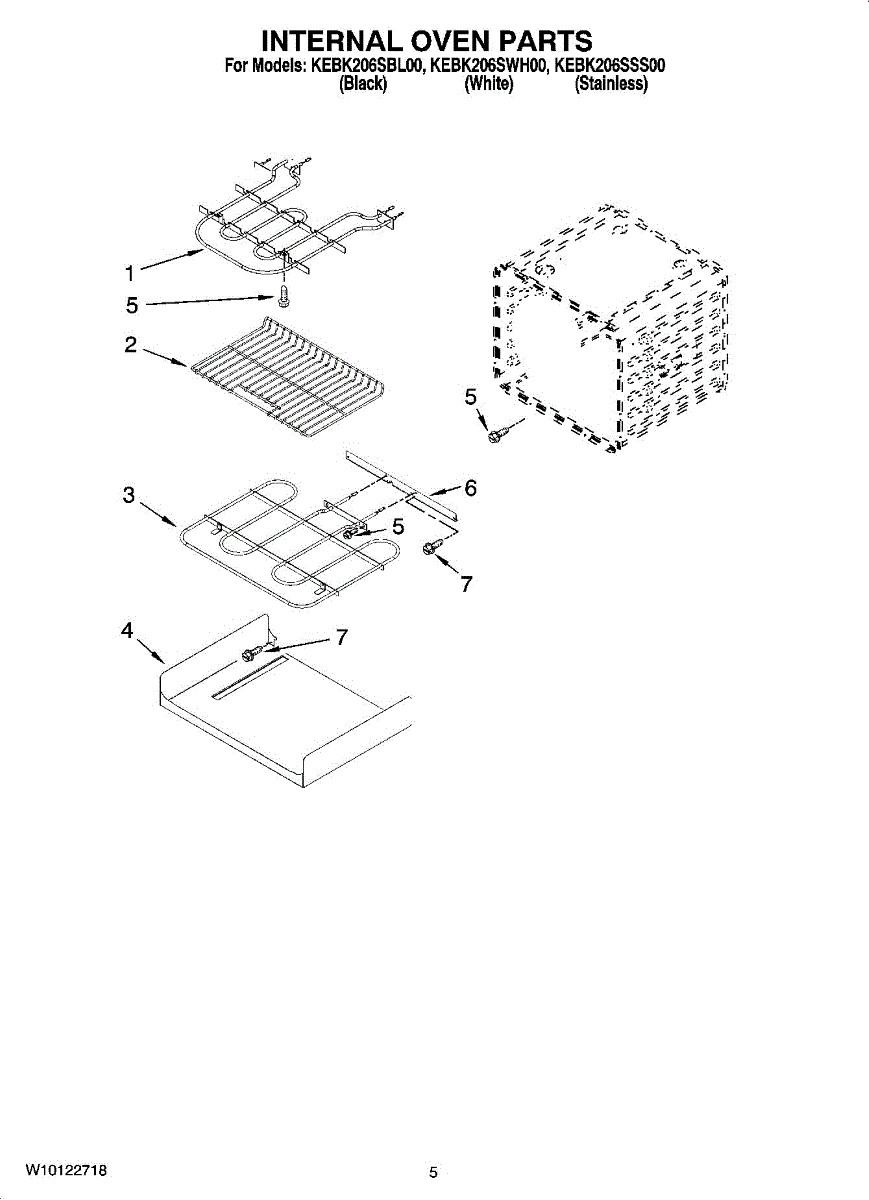 INTERNAL OVEN PARTS
For Models: KEBK206SBL00, KEBK206SWH00, KEBK206SSS00
(Black) (White) (Stainless)

1
5
2
5
3
6
5
7
4
7

W10122718
5