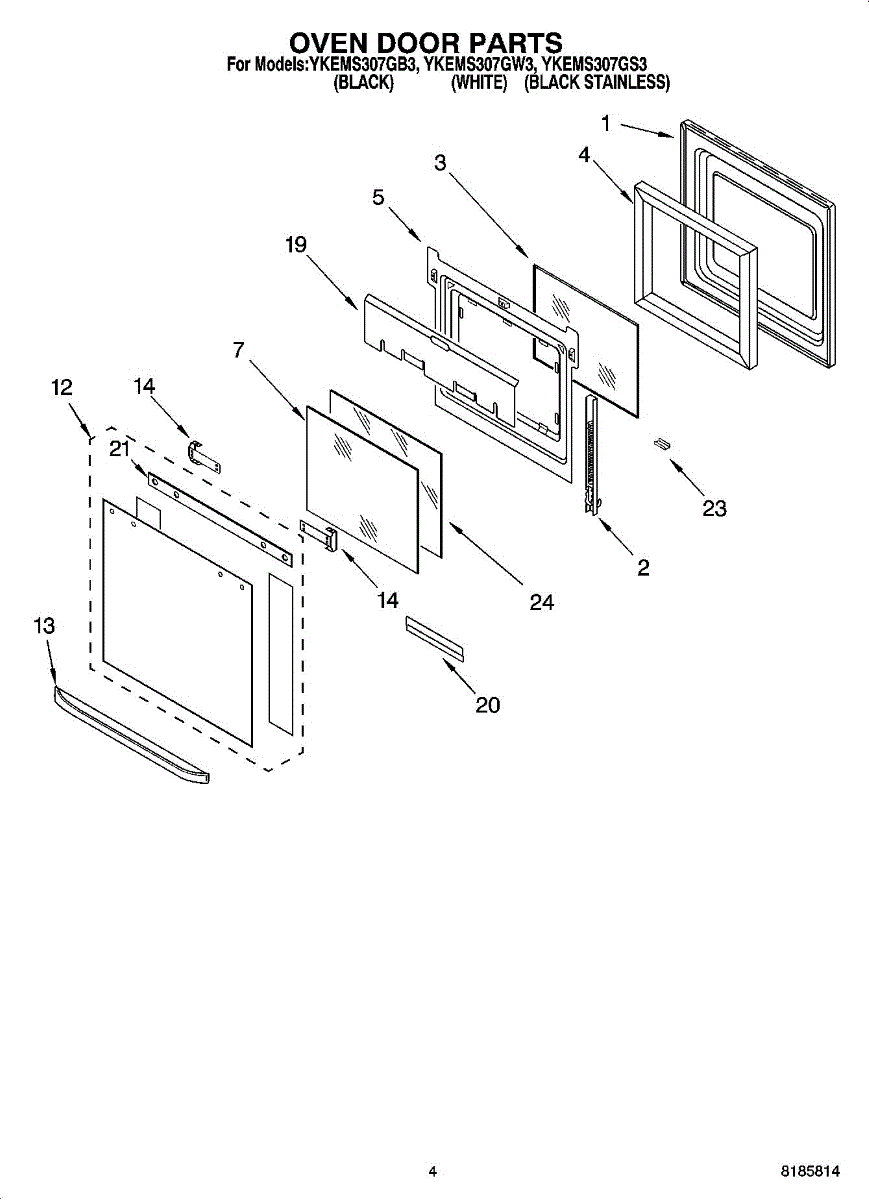 OVEN DOOR PARTS
For Models:YKEMS307GB3, YKEMS307GW3, YKEMS307GS3
(BLACK) (WHITE) (BLACK STAINLESS)

1
4
3
5
19
7
12
14
21
23
2
14
24
13
20

4
8185814