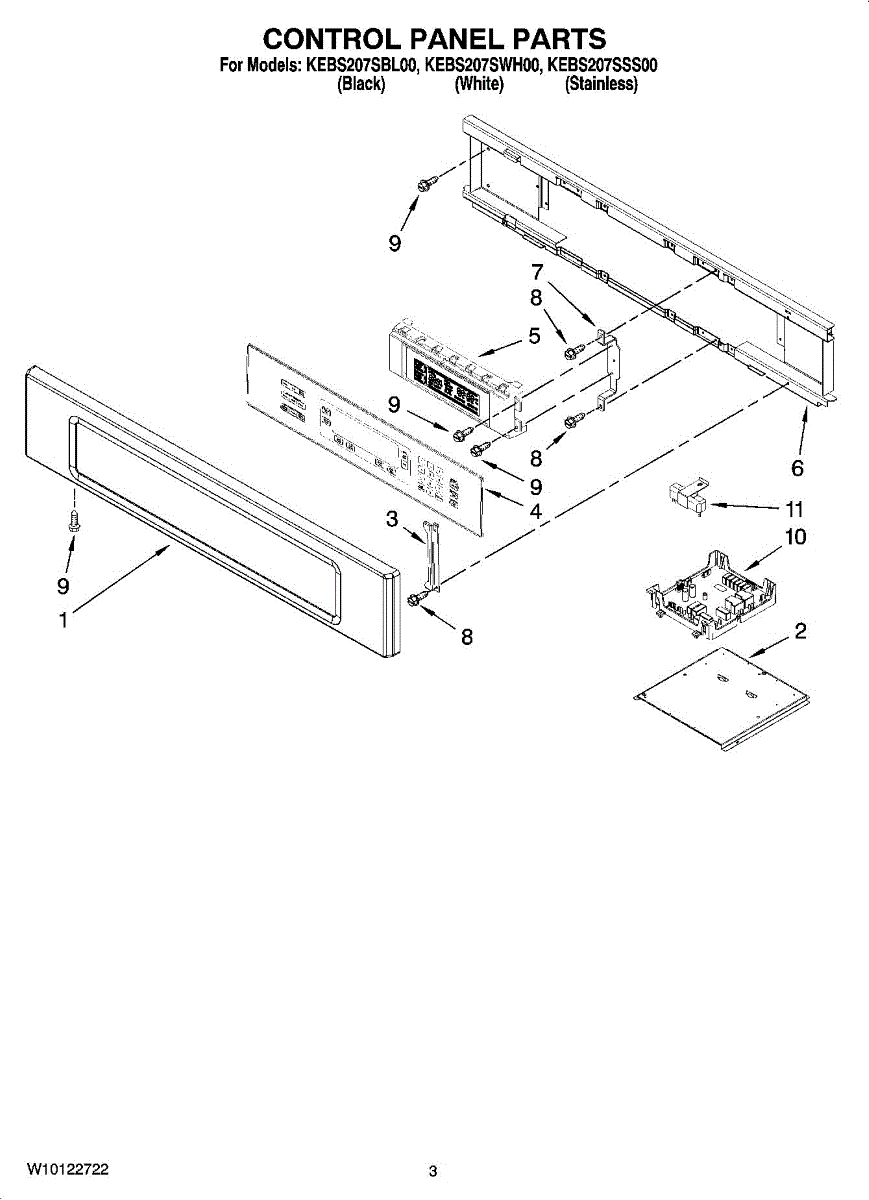 CONTROL PANEL PARTS
For Models: KEBS207SBL00, KEBS207SWH00, KEBS207SSS00
(Black) (White) (Stainless)

9
7
8
5
9
8
6
9
4
3
11
10
9
1
8
2

W10122722
3