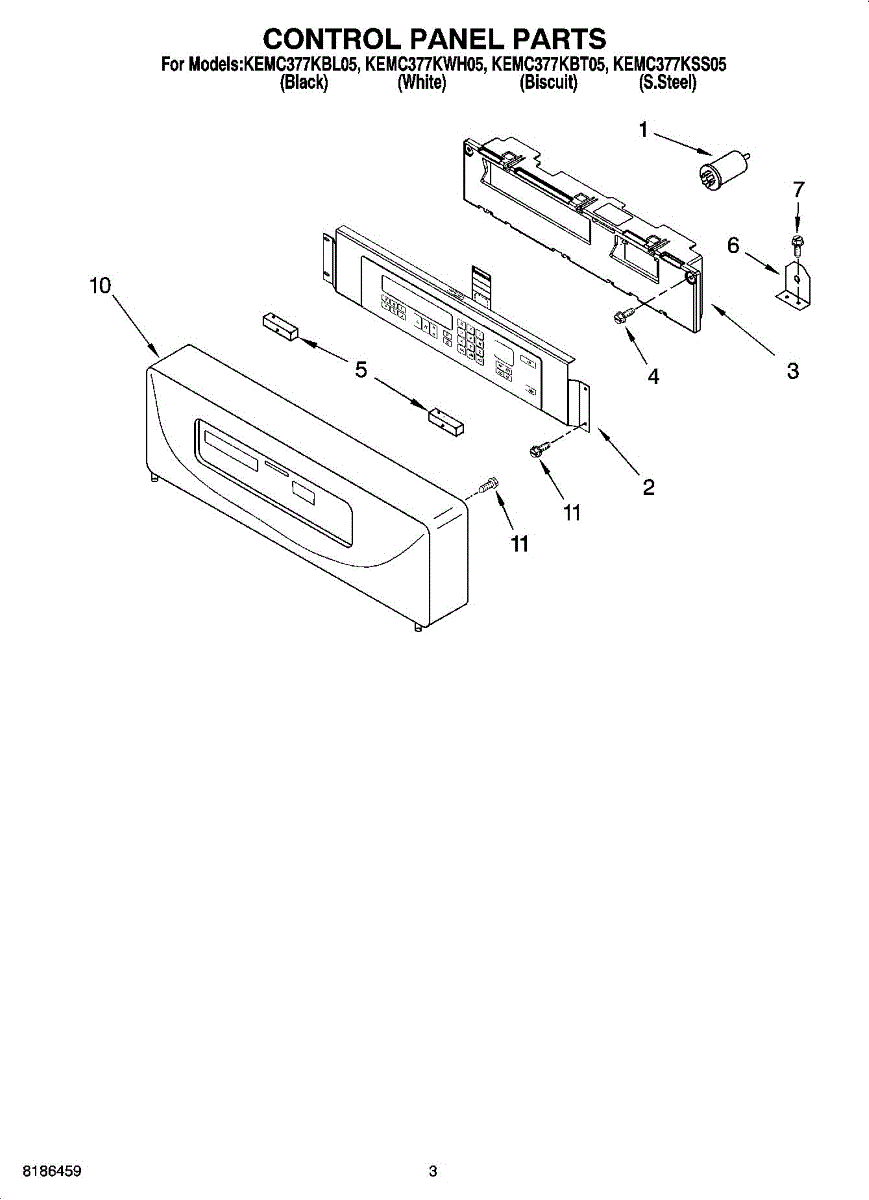 CONTROL PANEL PARTS

For Models:KEMC377KBL05, KEMC377KWH05, KEMC377KBT05, KEMC377KSS05
(Black) (White) (Biscuit) (S.Steel)

1

7

6

10

5

4

3

2

11

11

8186459

3