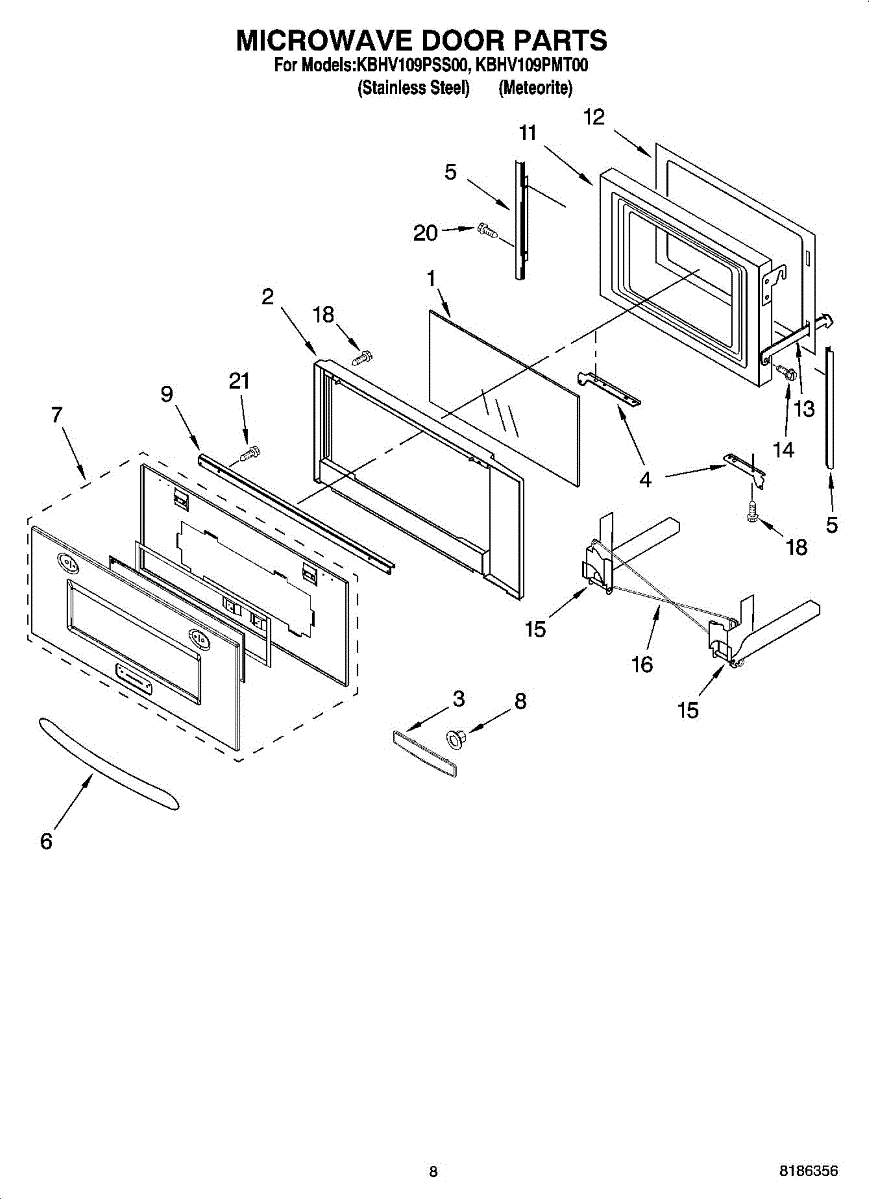 MICROWAVE DOOR PARTS
For Models:KBHV109PSS00, KBHV109PMT00
(Stainless Steel) (Meteorite)

12
11
5
20
1
2
18
21
9
7
13
14
4
5
18
15
16
15
3
8
6

8
8186356