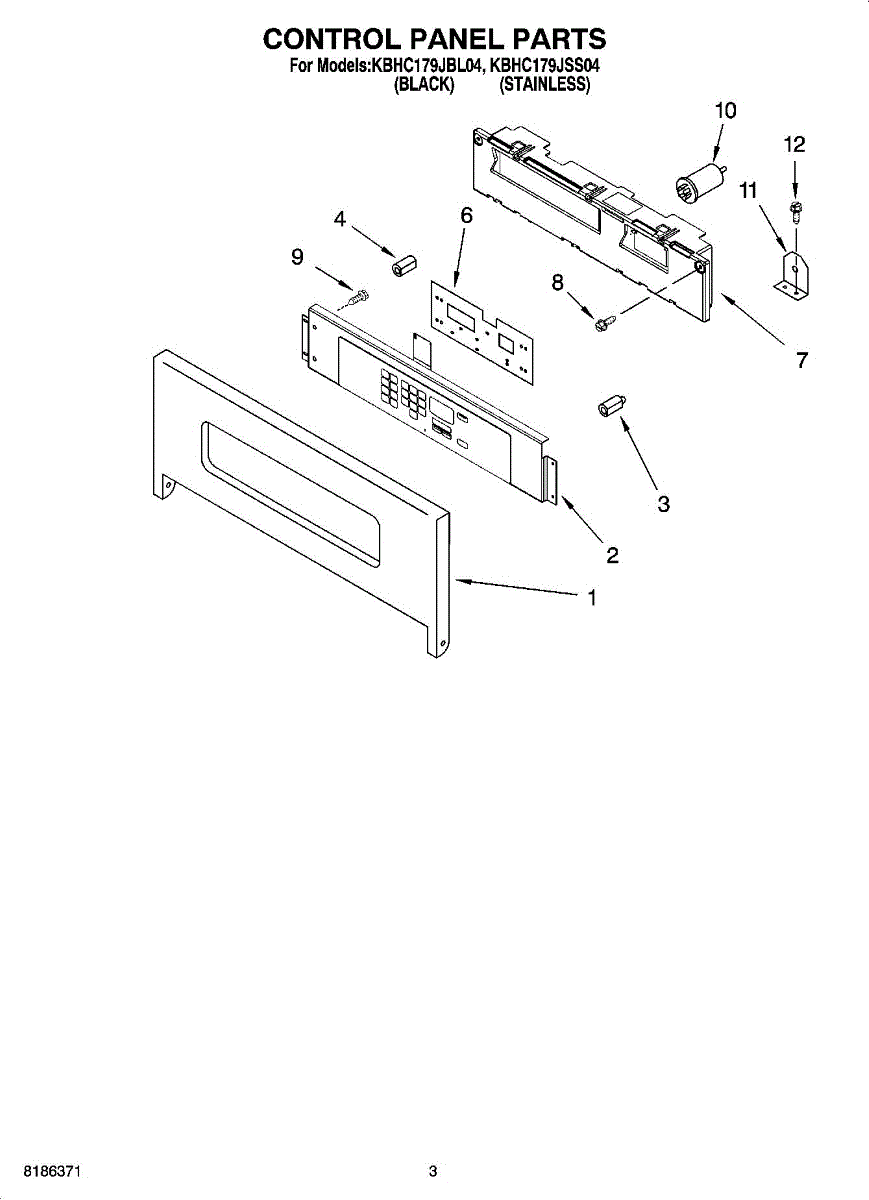 CONTROL PANEL PARTS
For Models:KBHC179JBL04, KBHC179JSS04
(BLACK) (STAINLESS)

10
12
11
4
6
9
8
7
3
2
1

8186371
3