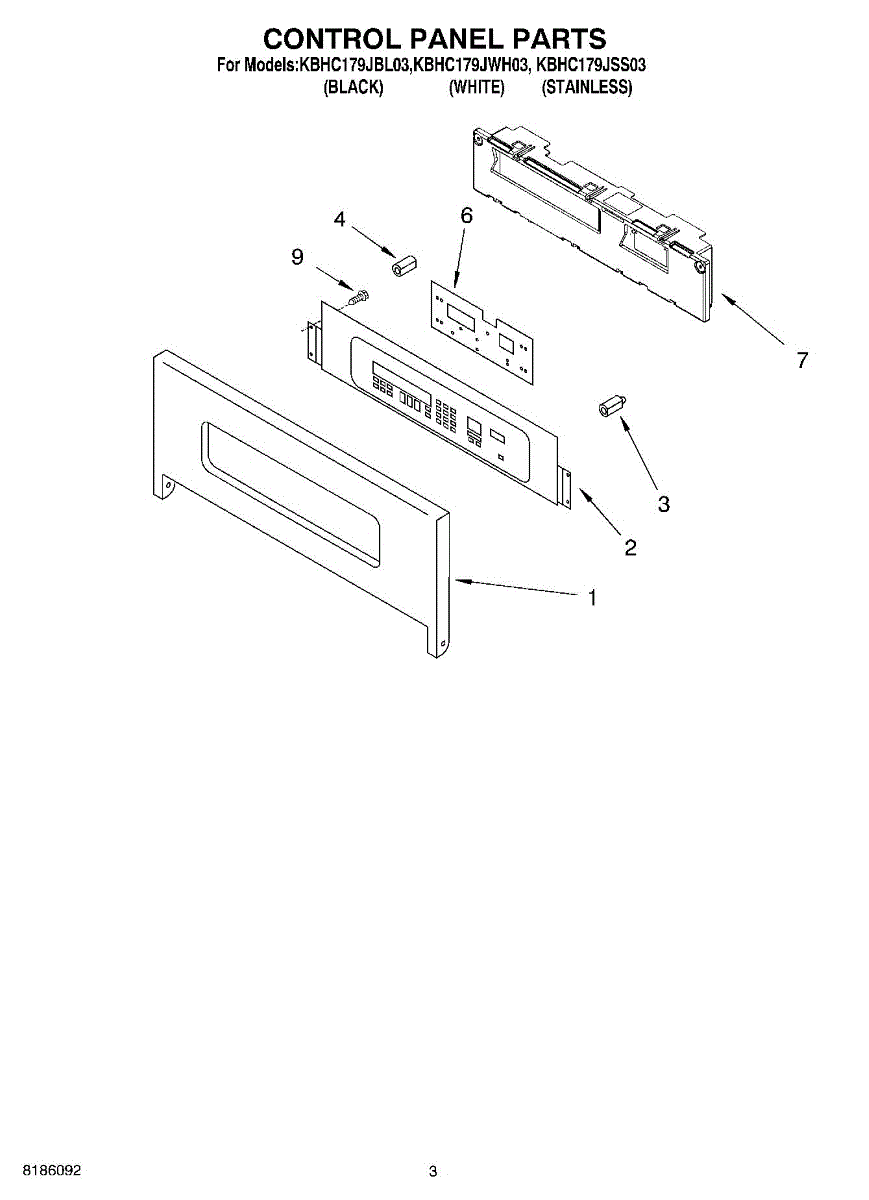 CONTROL PANEL PARTS
For Models:KBHC179JBL03,KBHC179JWH03, KBHC179JSS03
(BLACK) (WHITE) (STAINLESS)

4
6
9
7
3
2
1

8186092
3