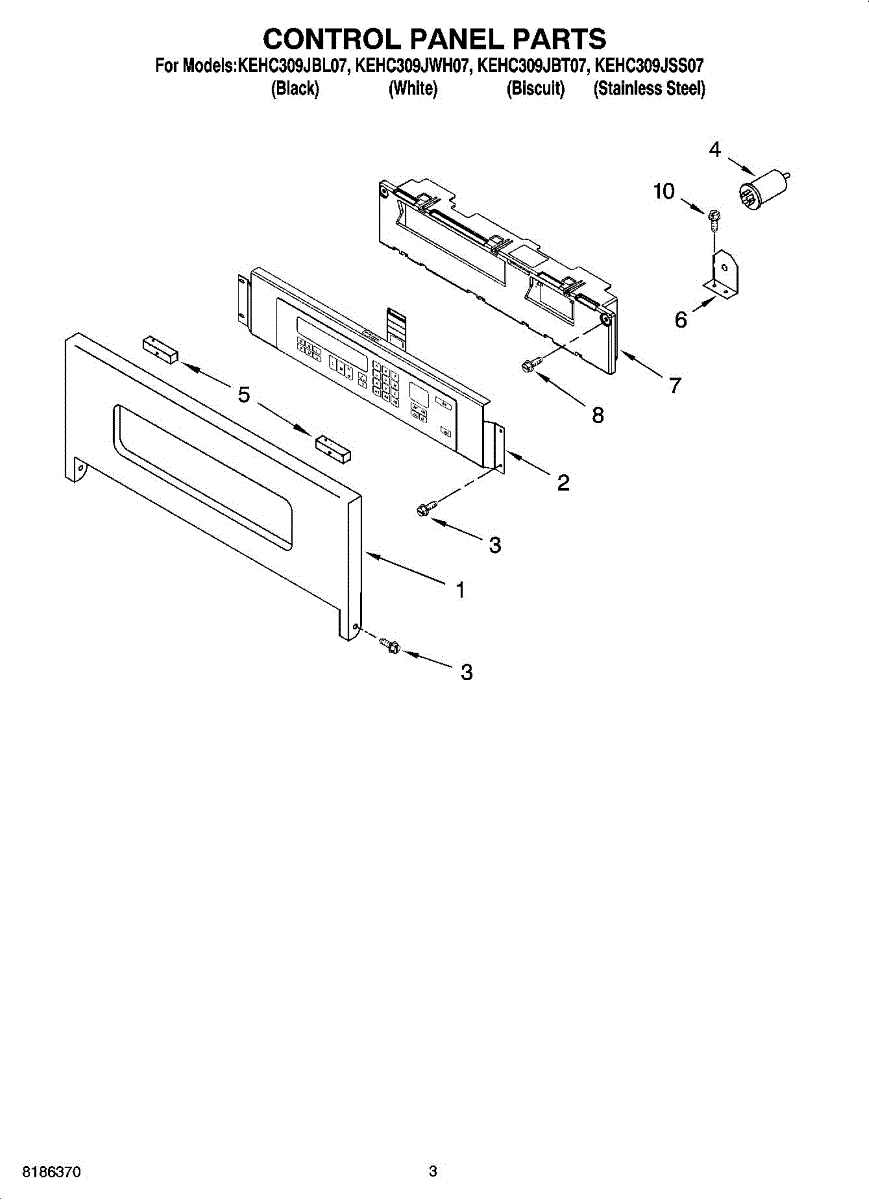 CONTROL PANEL PARTS

For Models:KEHC309JBL07, KEHC309JWH07, KEHC309JBT07, KEHC309JSS07
(Black) (White) (Biscuit) (Stainless Steel)

4

10

6

7

8

5

2

3

1

3

8186370

3