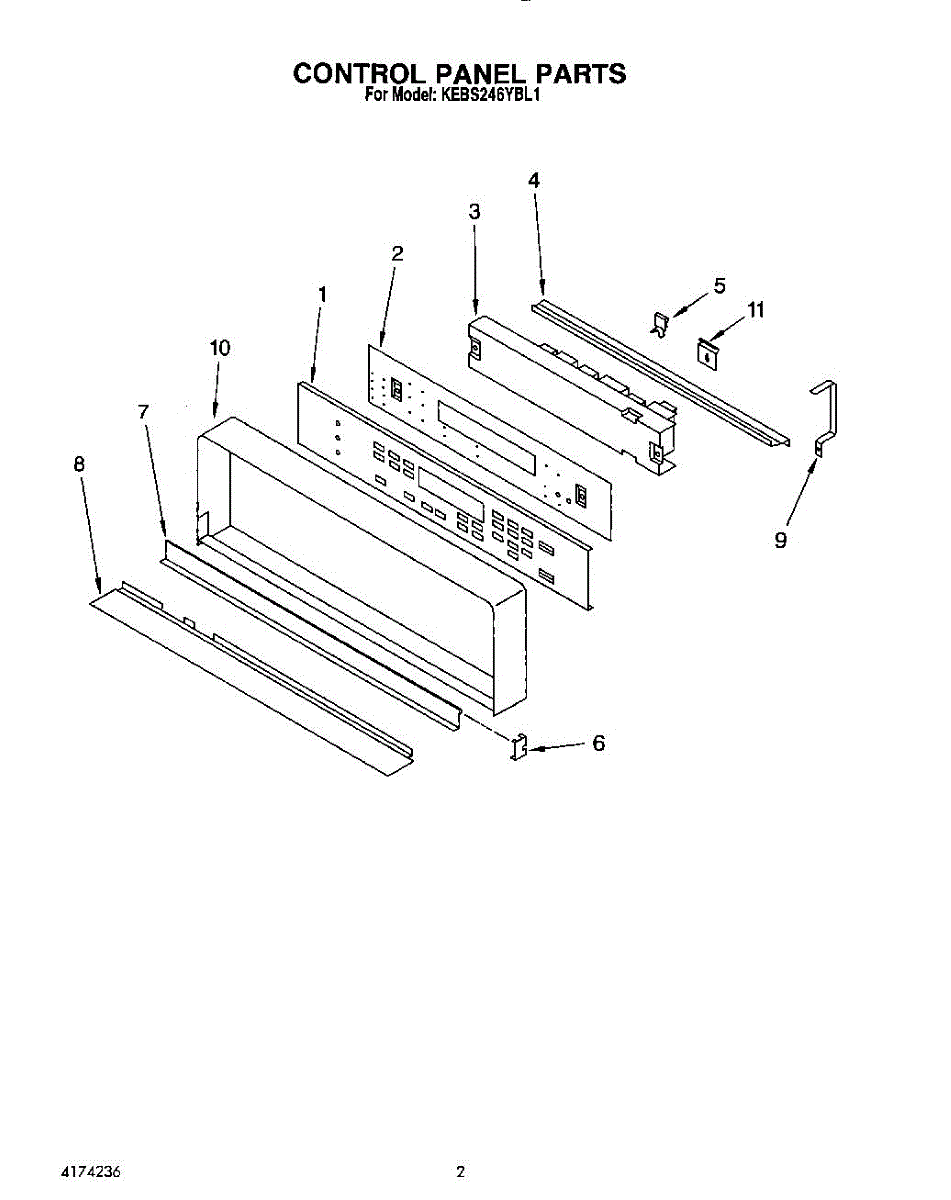 CONTROL PANEL PARTS
For Model: KEBS246YBL1

4
3
2
5
11
1
10
7
8
9
6

4174236
2