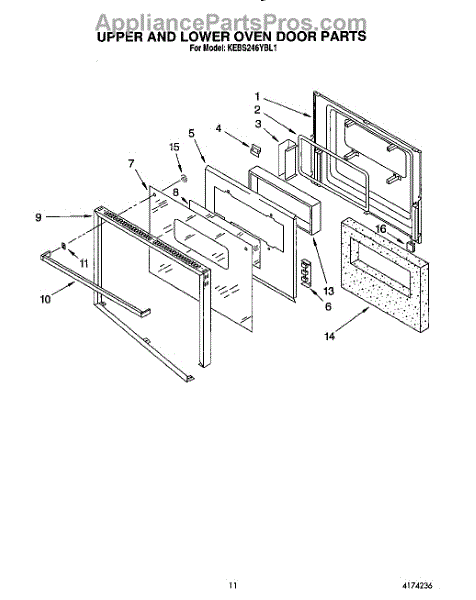 AppliancePartsPros.com
UPPER AND LOWER OVEN DOOR PARTS
For Model: KEBS246YBL1

1
2
3
4
5
15
7
8
9
11
10
16
13
6
14

11
4174236