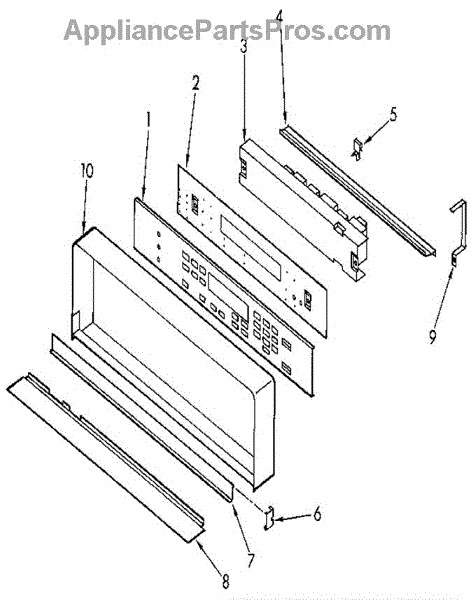 AppliancePartsPros.com

4
3
2
5
1
10
9
6
7
8