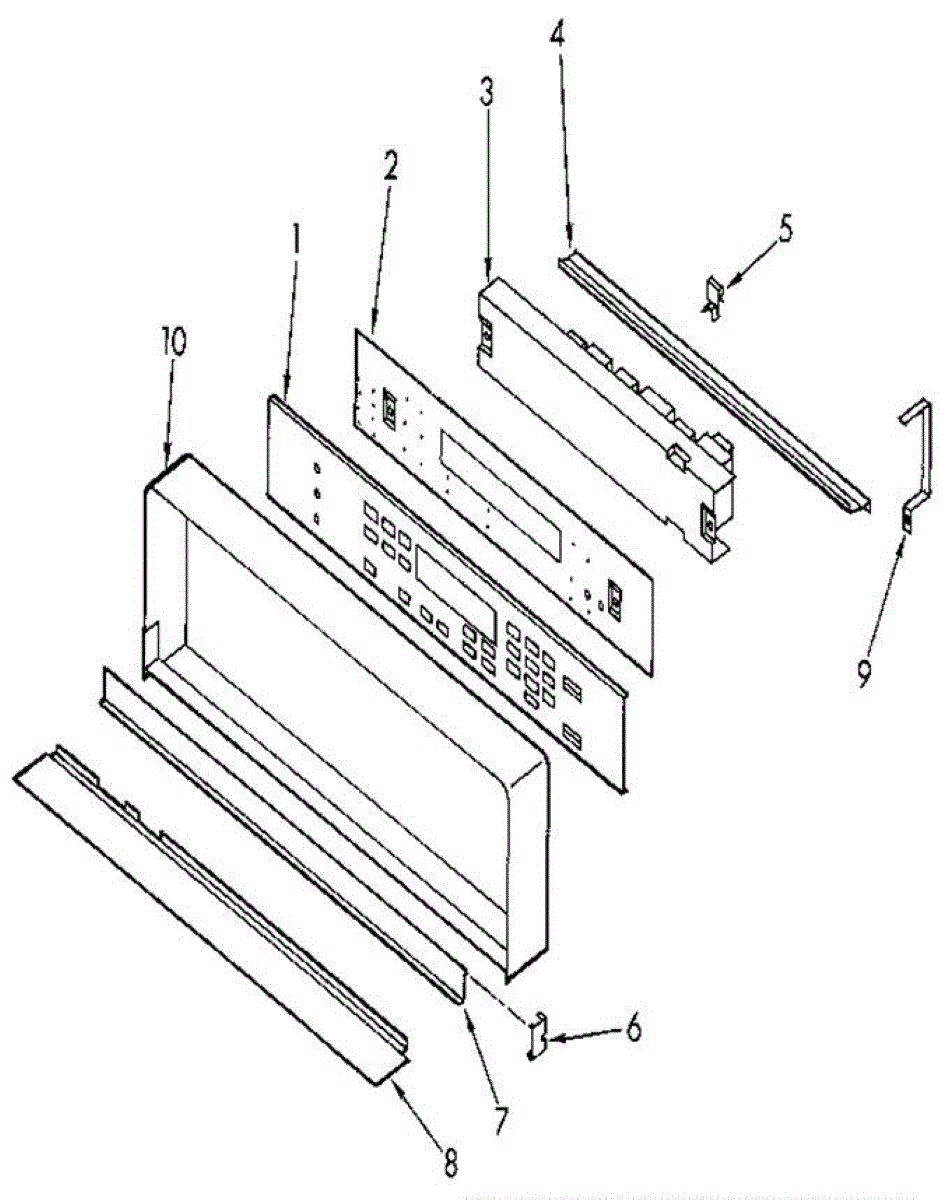 4
3
2
5
1
10
9
6
7
8