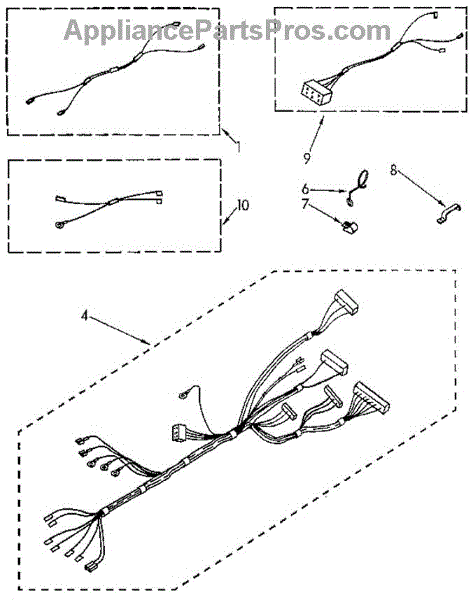 AppliancePartsPros.com

1

9

10

6

7

8

4