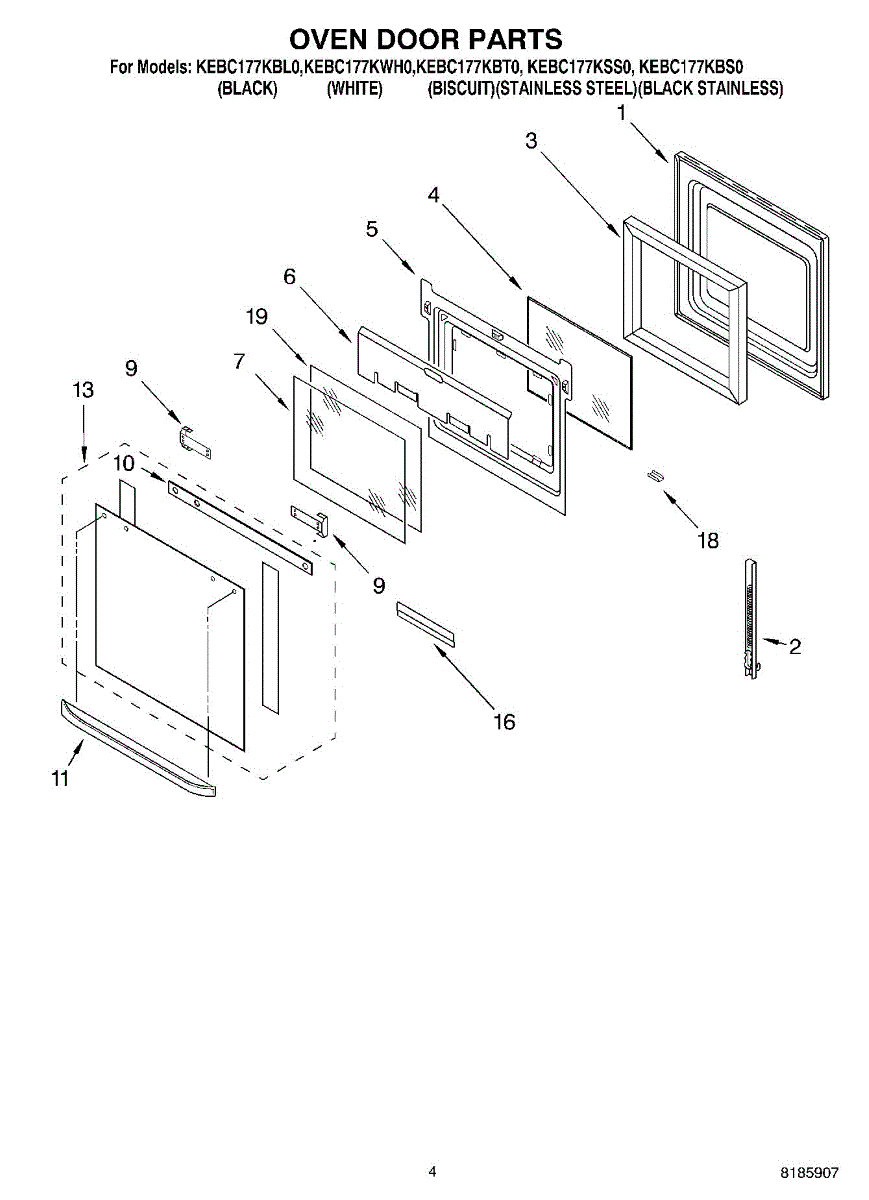 OVEN DOOR PARTS

For Models: KEBC177KBL0,KEBC177KWH0,KEBC177KBT0, KEBC177KSS0, KEBC177KBS0
(BLACK) (WHITE) (BISCUIT)(STAINLESS STEEL)(BLACK STAINLESS)

1
3
4
5
6
19
7
9
13
10
9
18
2
16
11

4

8185907