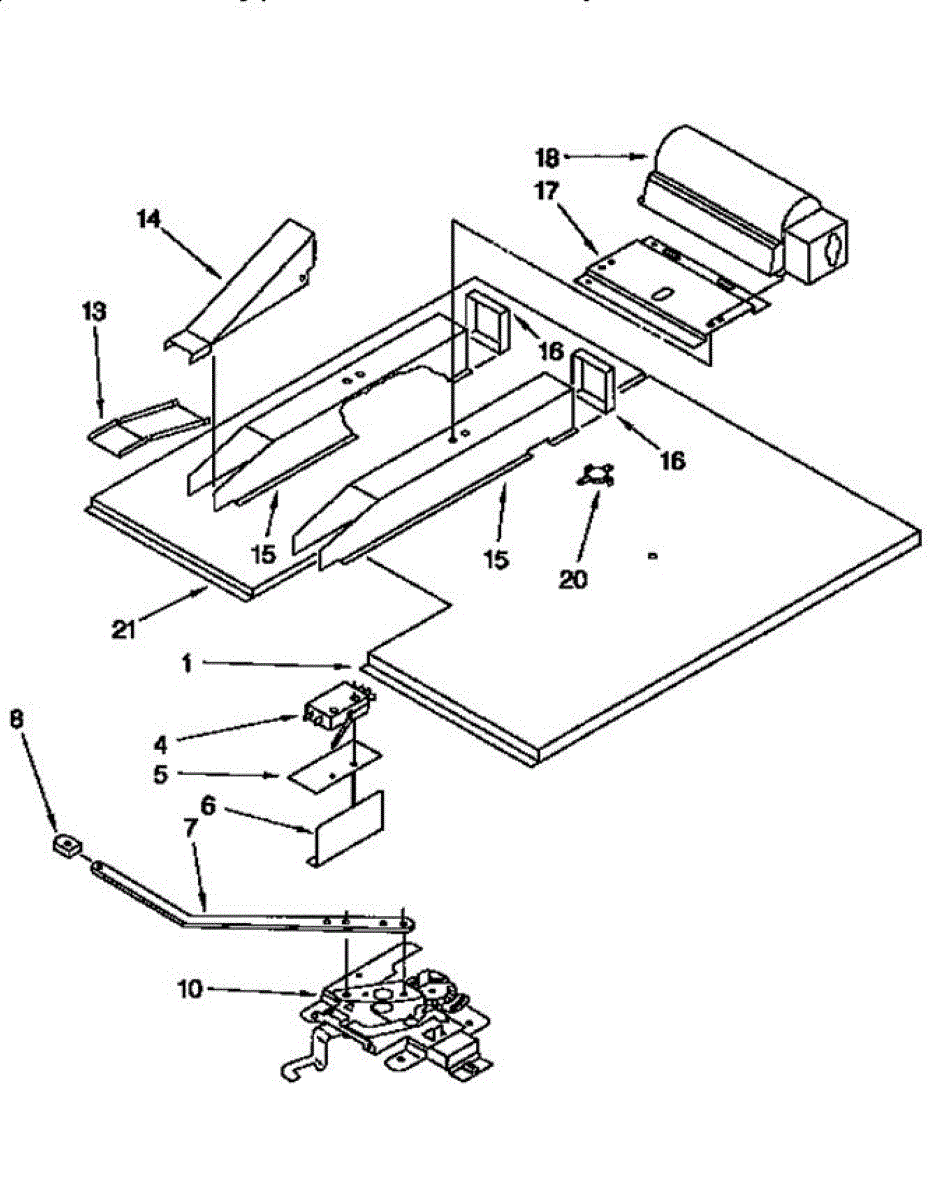 18
17
14
13
16
16
15
15
20
21
1
4
5
6
8
7
10